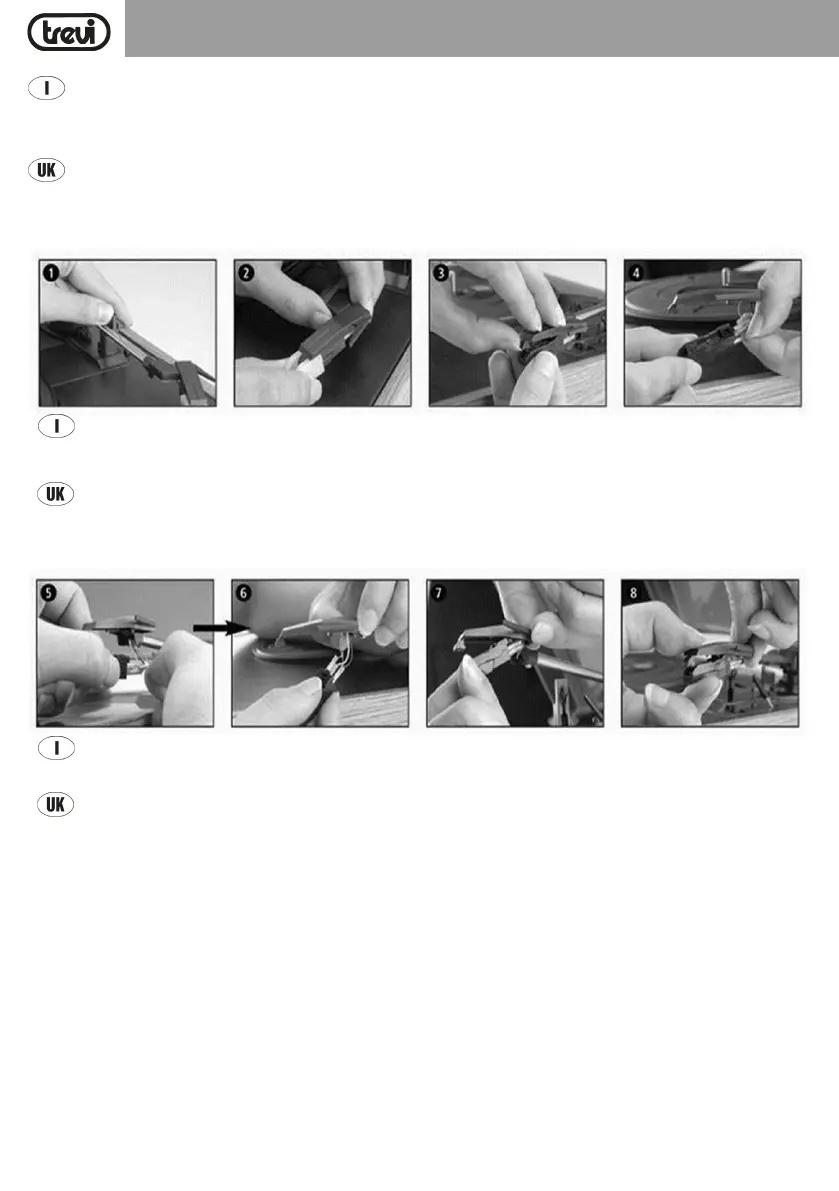 trevi

I

UK

1

2

3

4

I

UK

5

6

7

8

I

UK