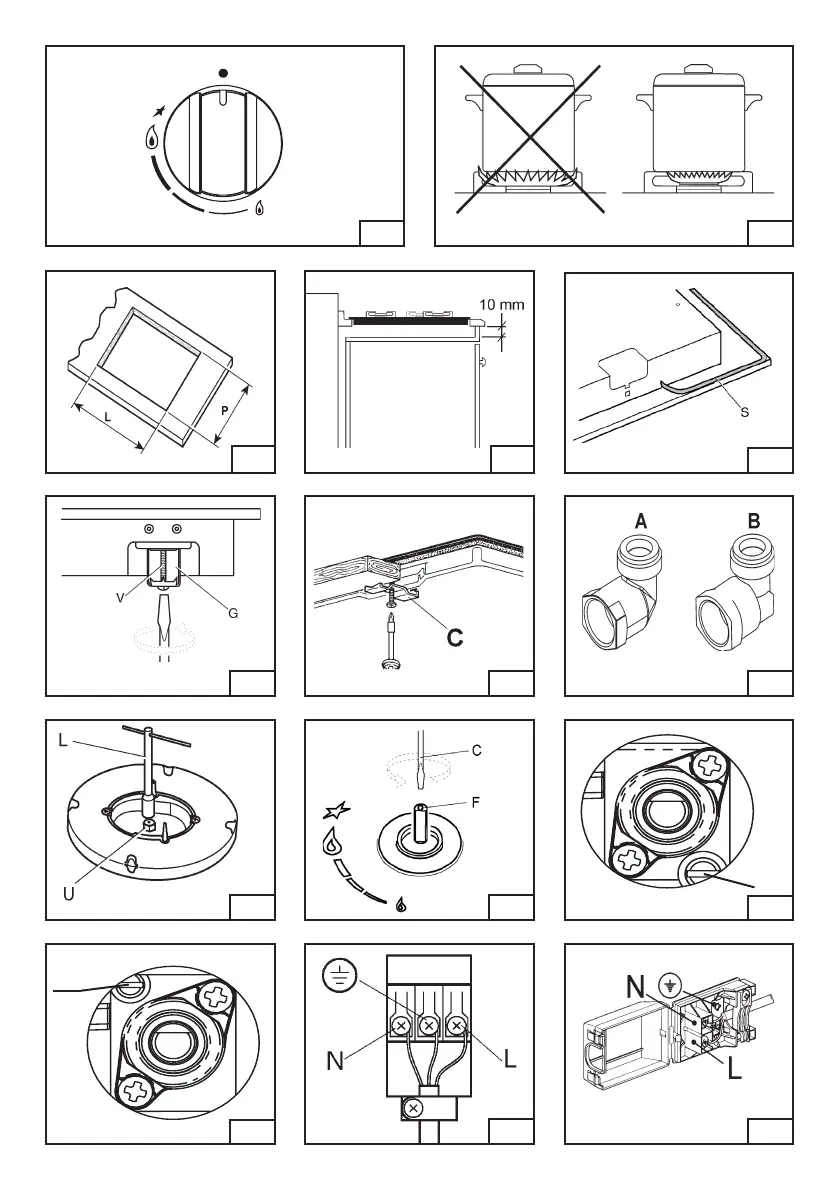 L
P
10 mm
S
V
G
C
A
B
L
U
C
F
N
L
N
L