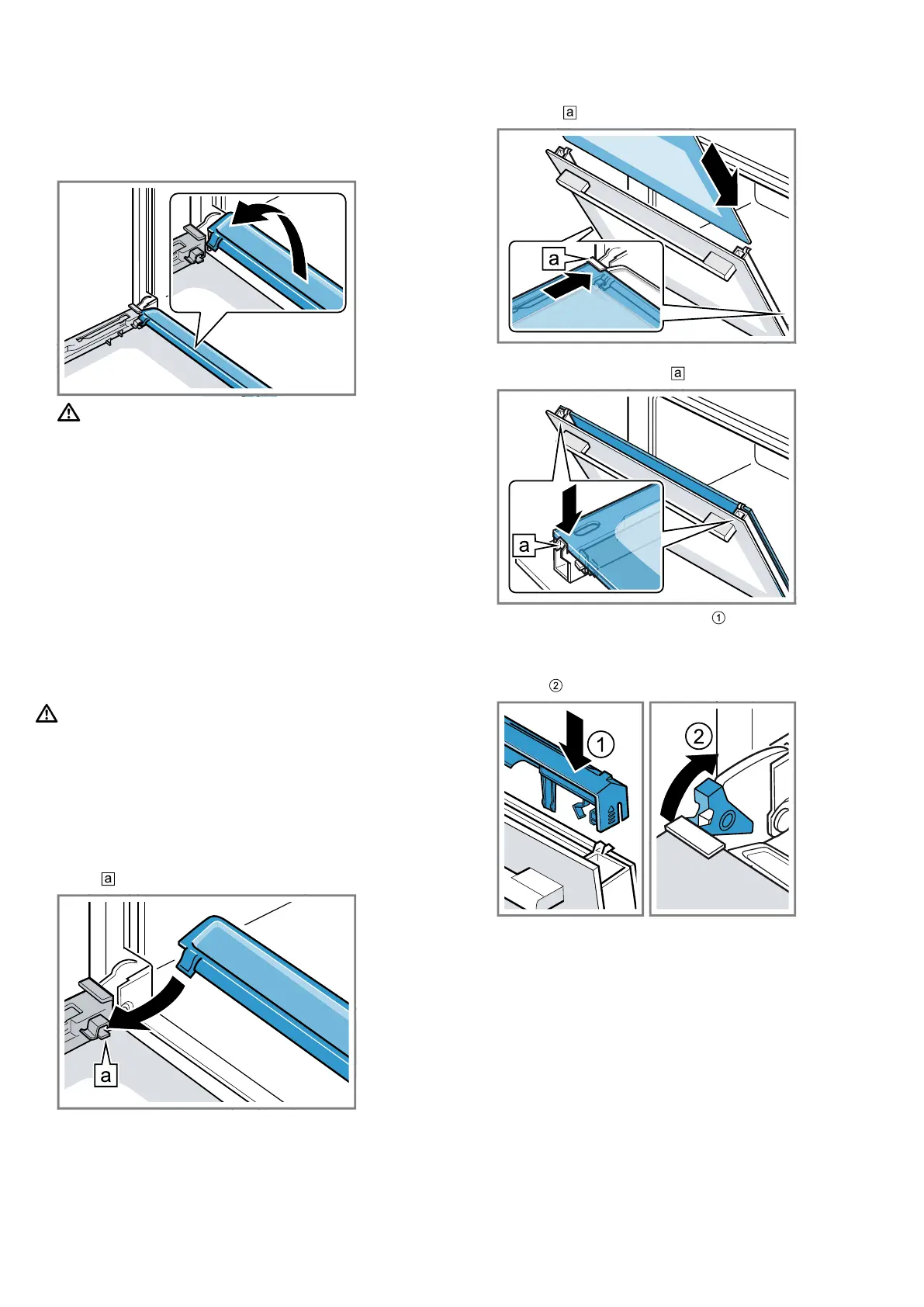 a

a

a

a

①

②

1

2

a

a