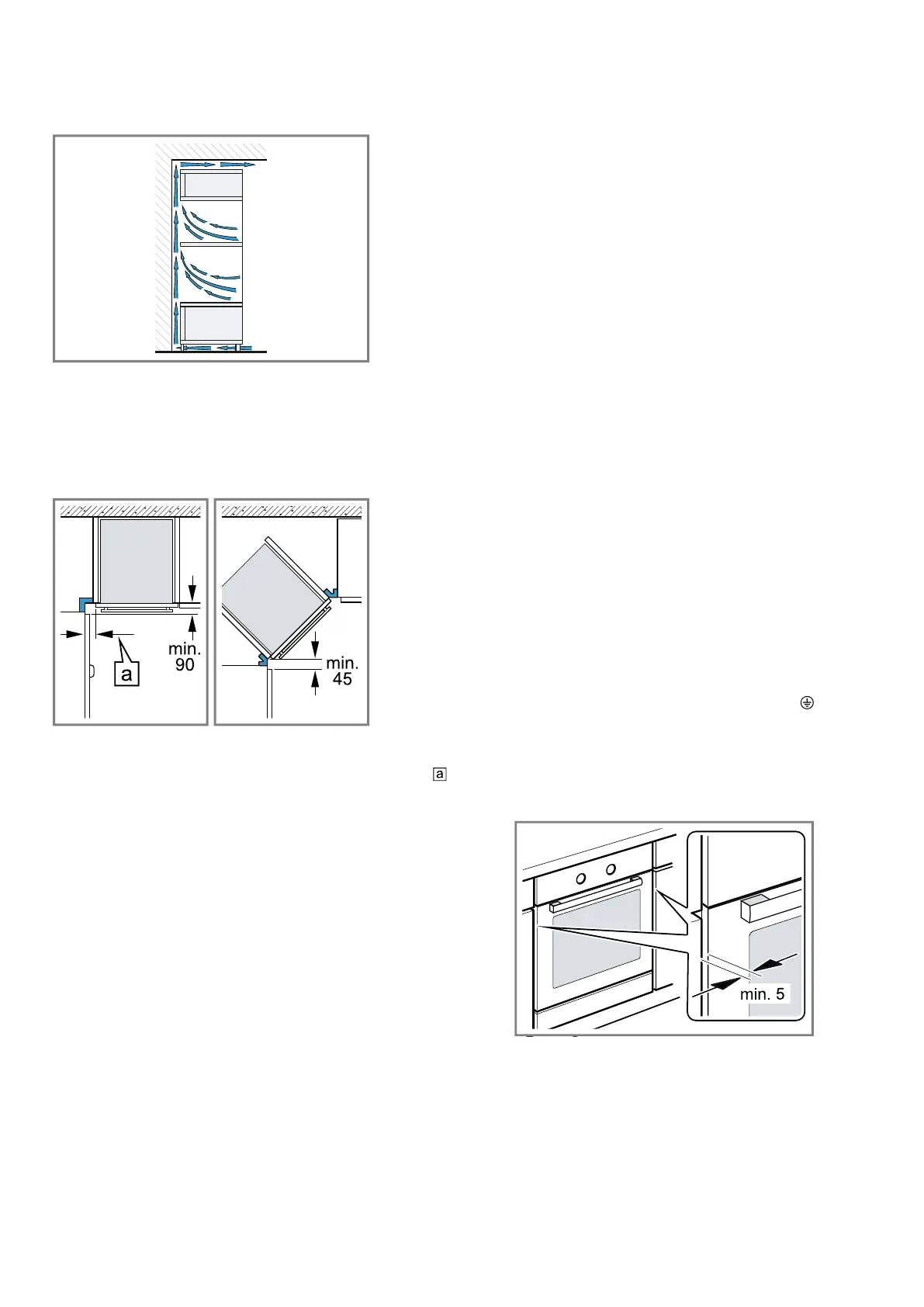 a
min. 90
min. 45
a
min. 5