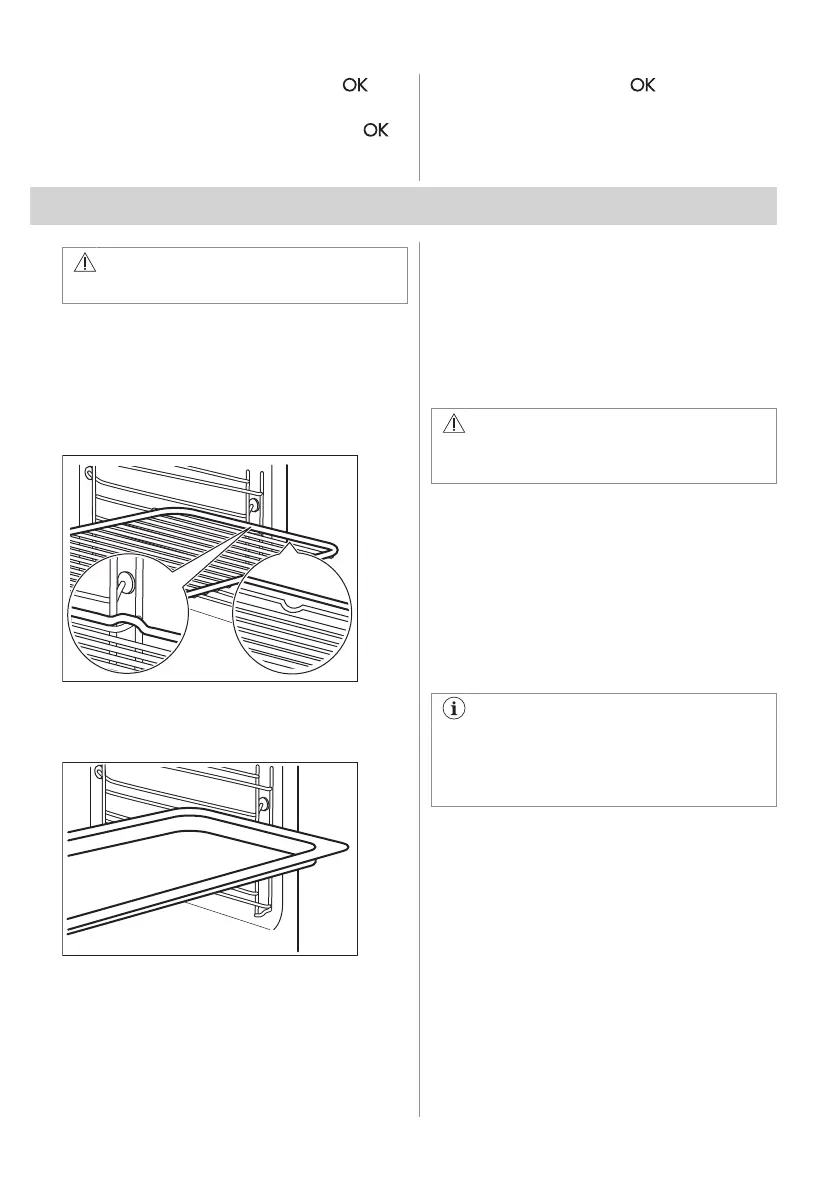 OK

OK

OK