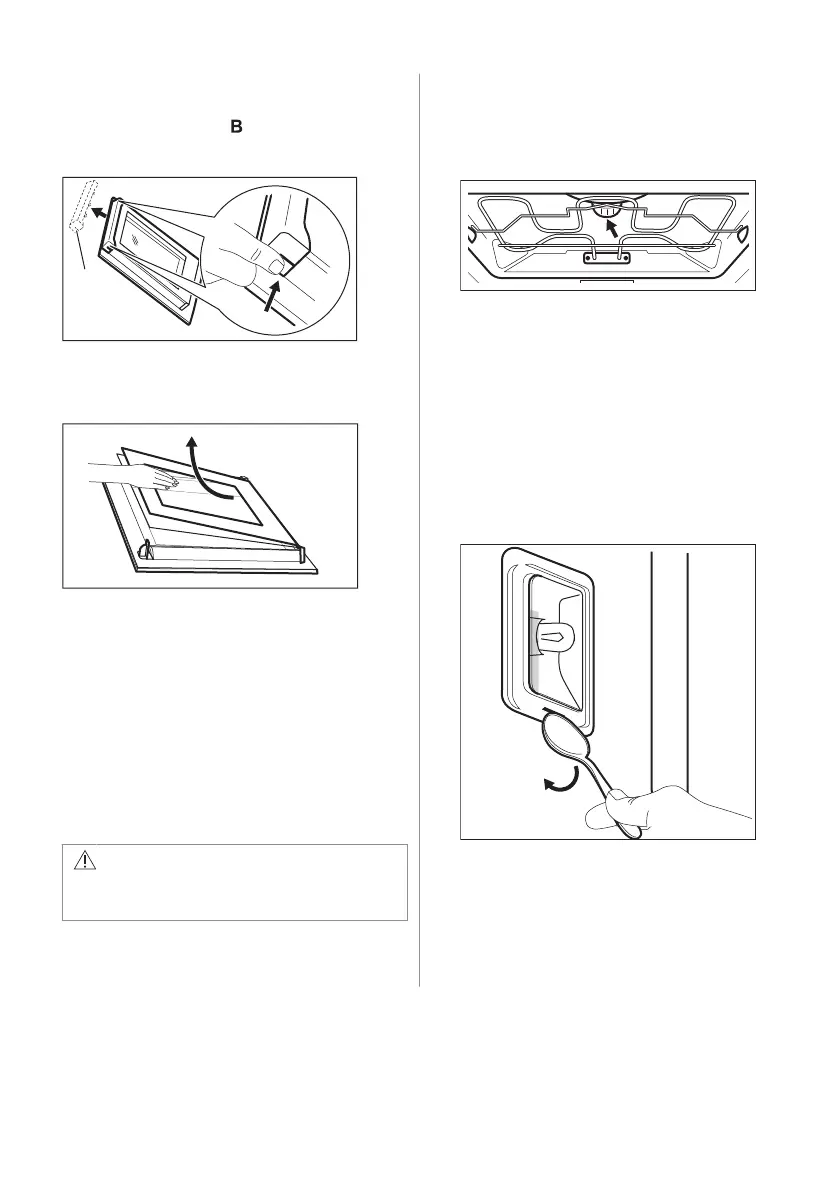 B