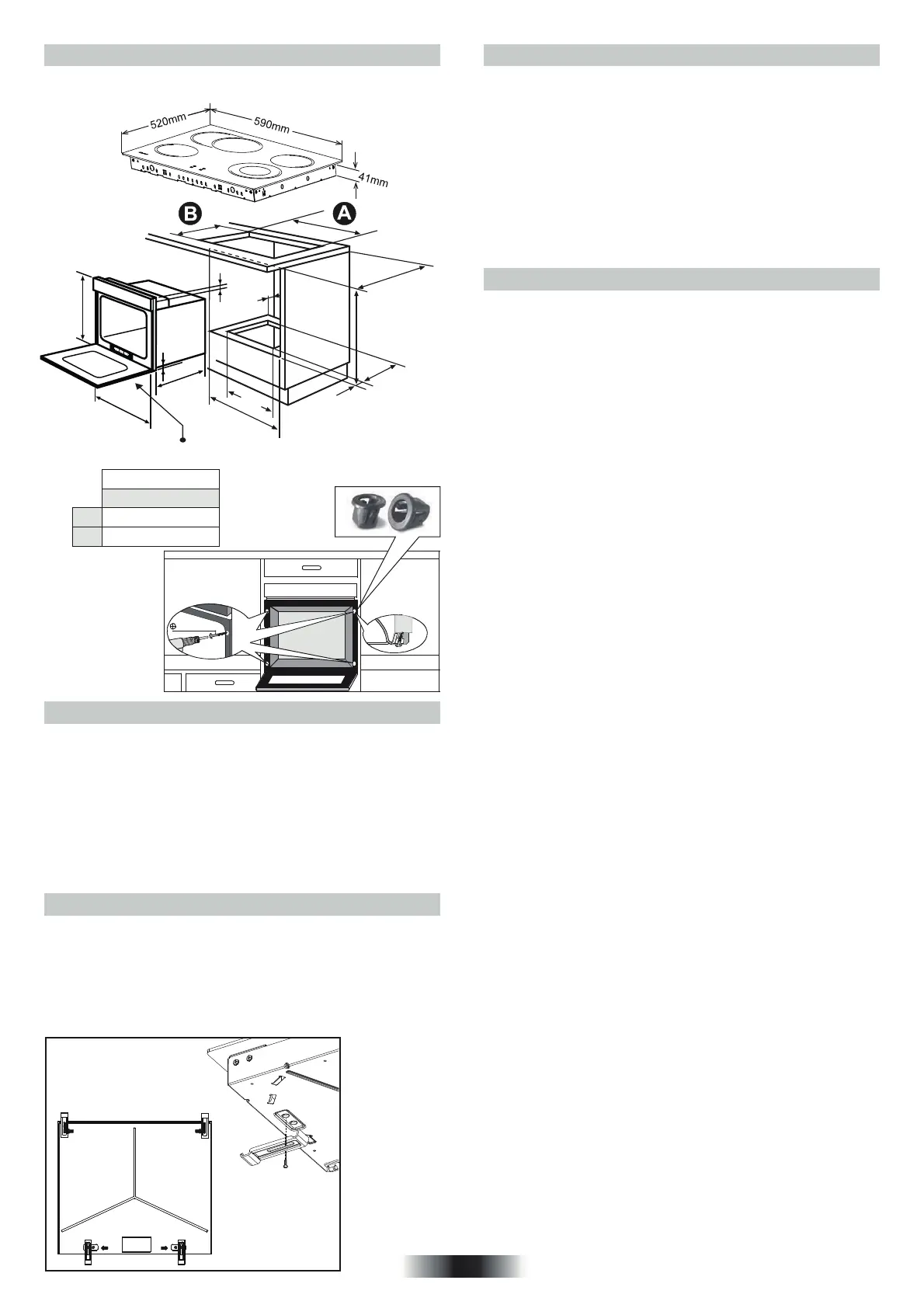 520mm

590mm

41mm

B

A