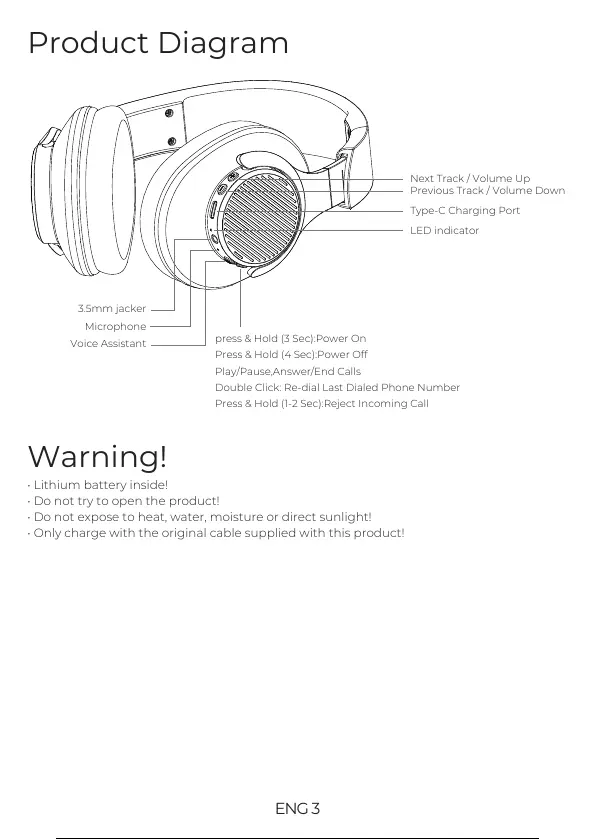 Product Diagram

Next Track / Volume Up
Previous Track / Volume Down
Type-C Charging Port
LED indicator

3.5mm jacker
Microphone
Voice Assistant

press & Hold (3 Sec):Power On
Press & Hold (4 Sec):Power Off
Play/Pause,Answer/End Calls
Double Click: Re-dial Last Dialed Phone Number
Press & Hold (1-2 Sec):Reject Incoming Call

Warning!

· Lithium battery inside!
· Do not try to open the product!
· Do not expose to heat, water, moisture or direct sunlight!
· Only charge with the original cable supplied with this product!

ENG 3