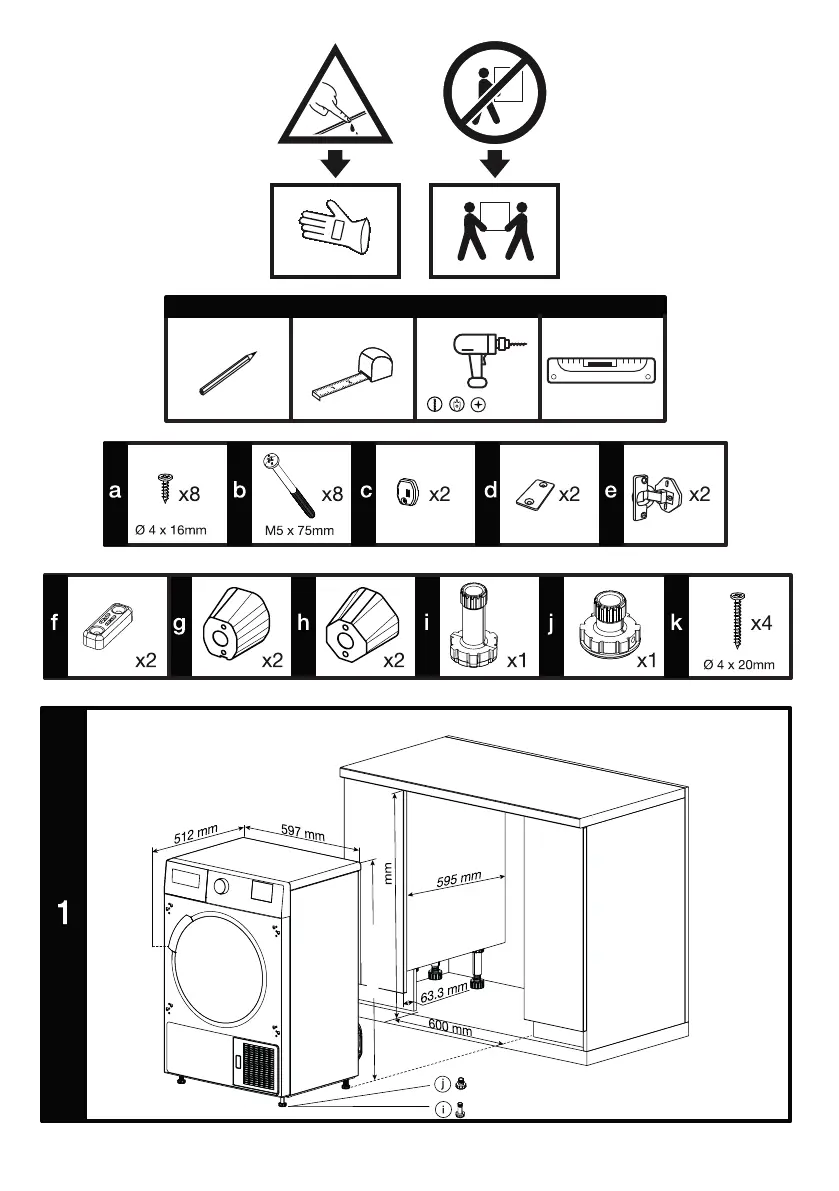 a x8 Ø 4 x 16mm
b x8 M5 x 75mm
c x2
d x2
e x2

f x2
g x2
h x2
i x1
j x1
k x4 Ø 4 x 20mm

1

512 mm
597 mm
mm
595 mm
63.3 mm
600 mm
j
i