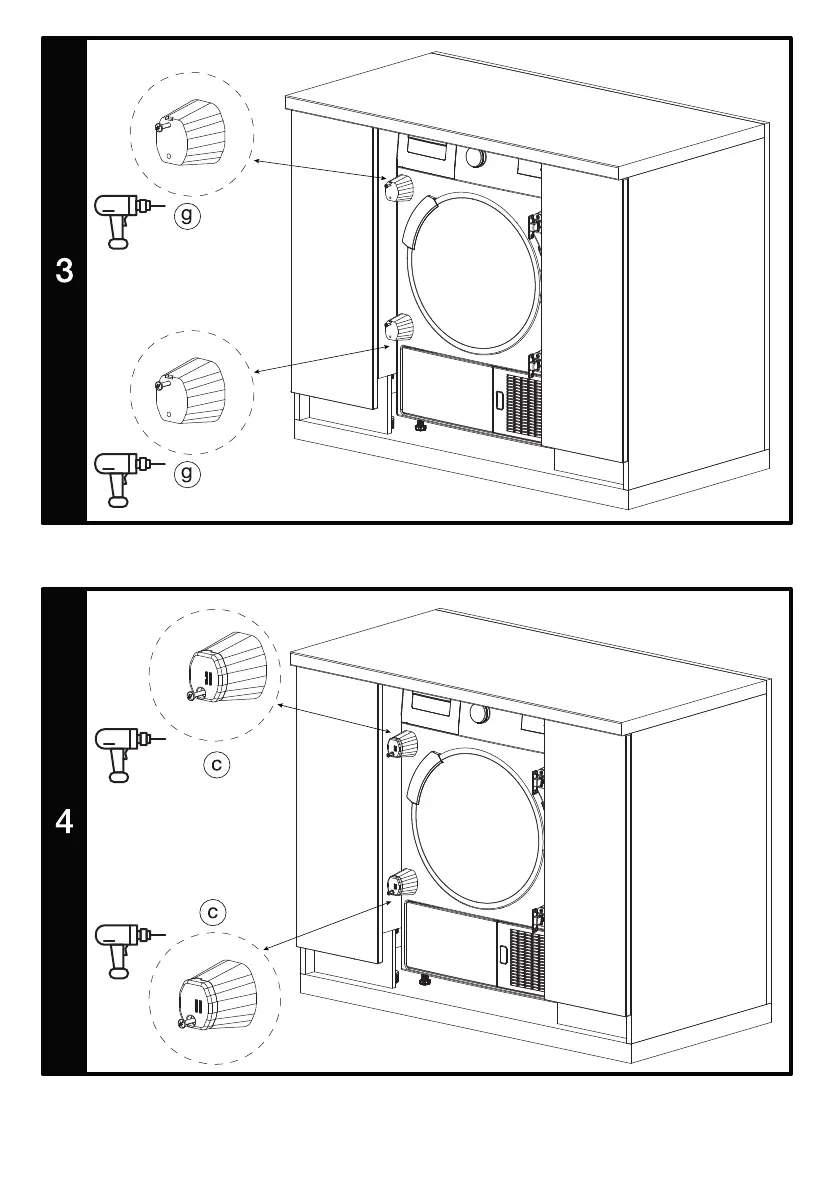 3

g

g

4

c

c