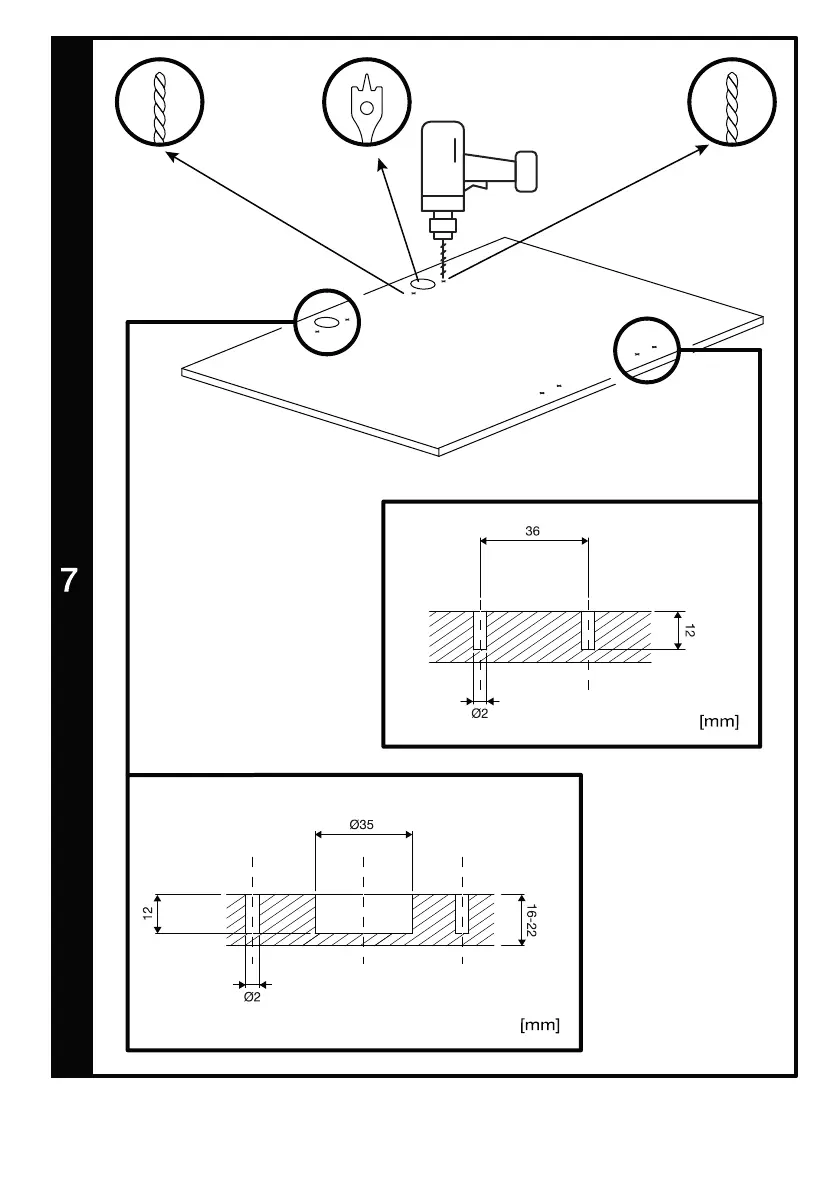 7

36

12

Ø2

[mm]

Ø35

12

16-22

Ø2

[mm]