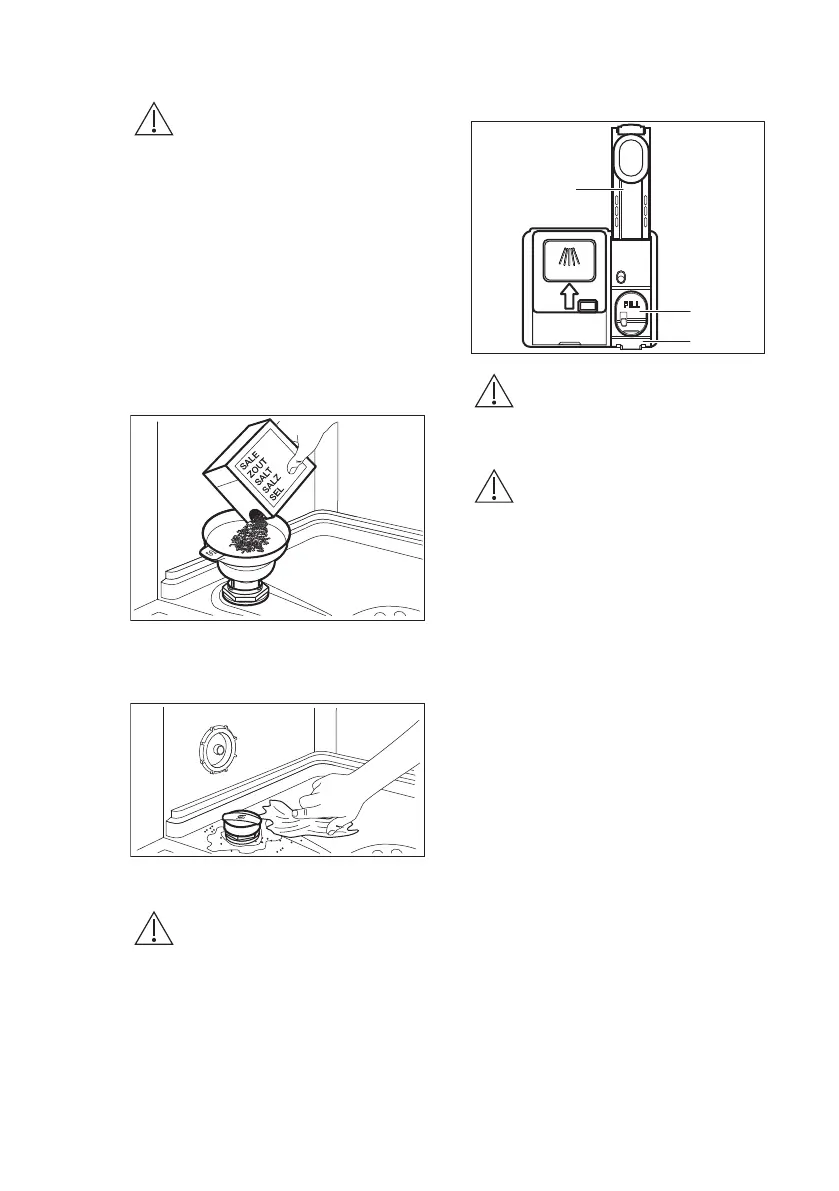 SALE
ZOUT
SALT
SALZ
SEL

FILL