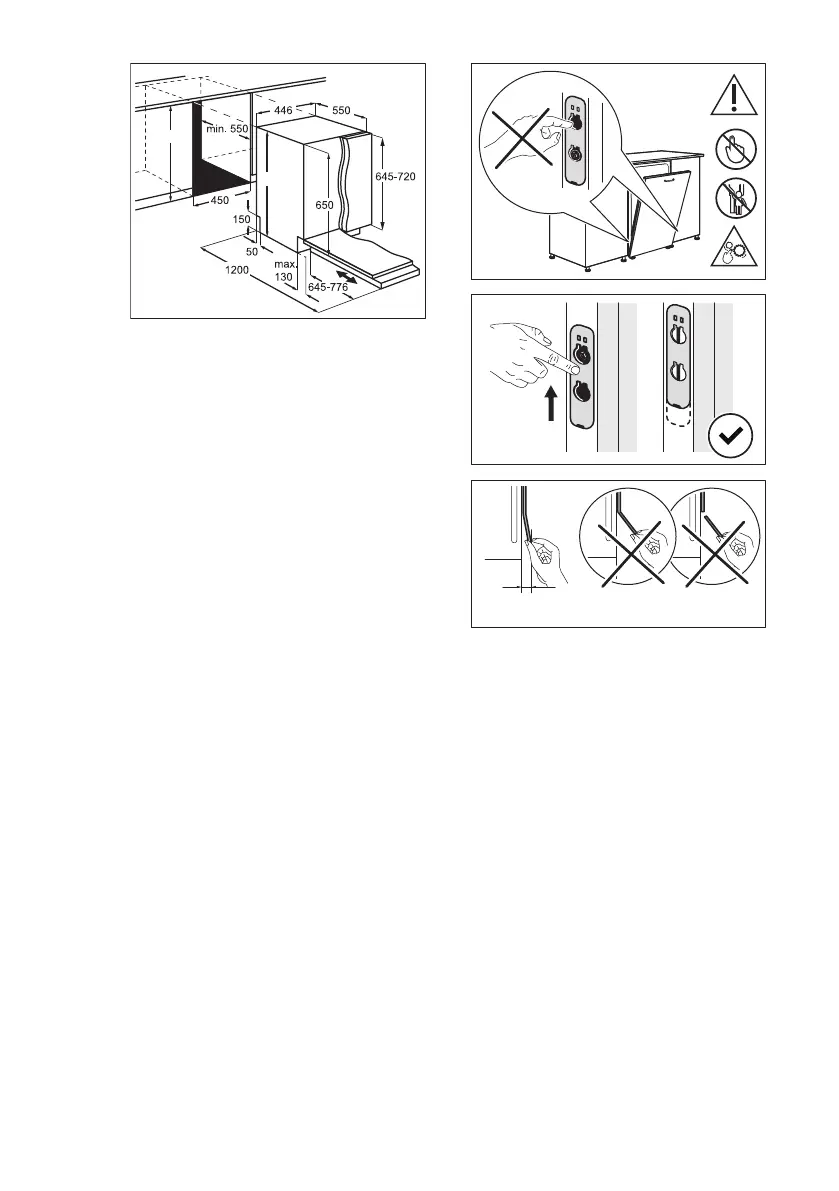 446
550
min. 550
645-720
650
450
150
50
1200
max. 130
645-776