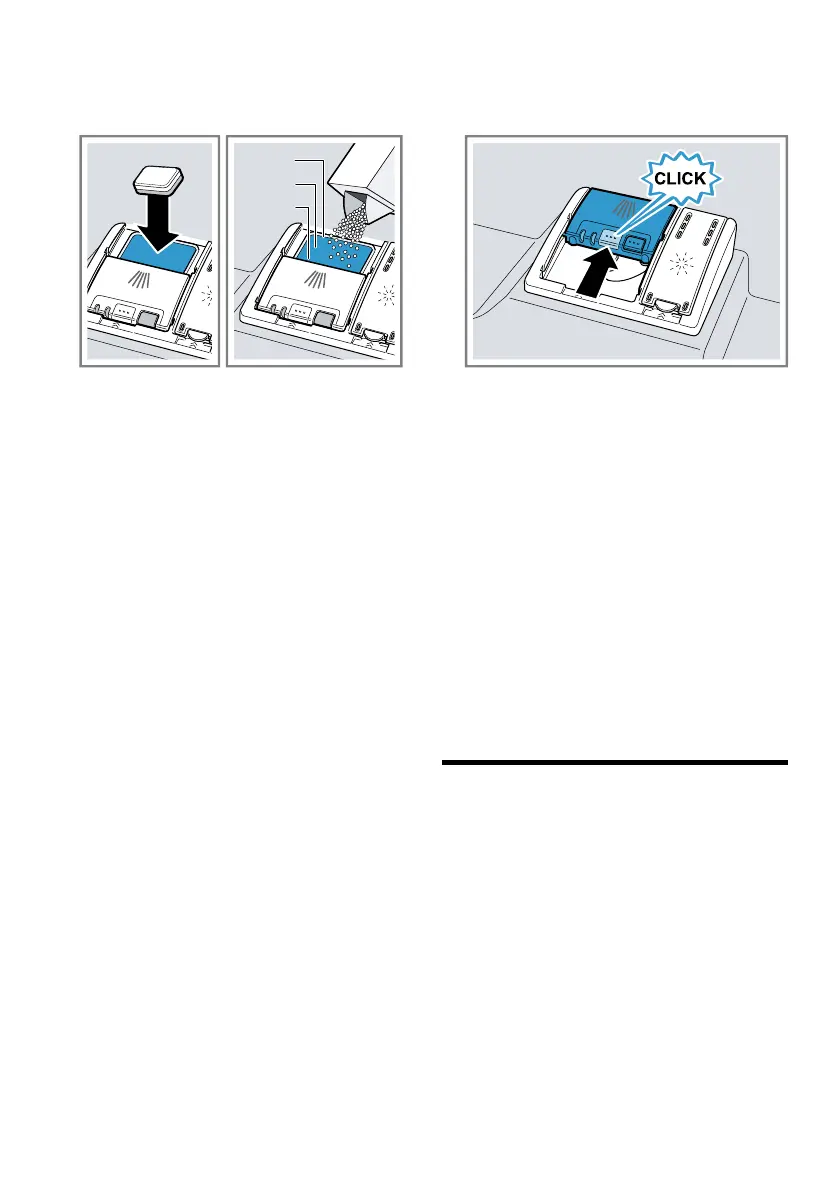 CLICK