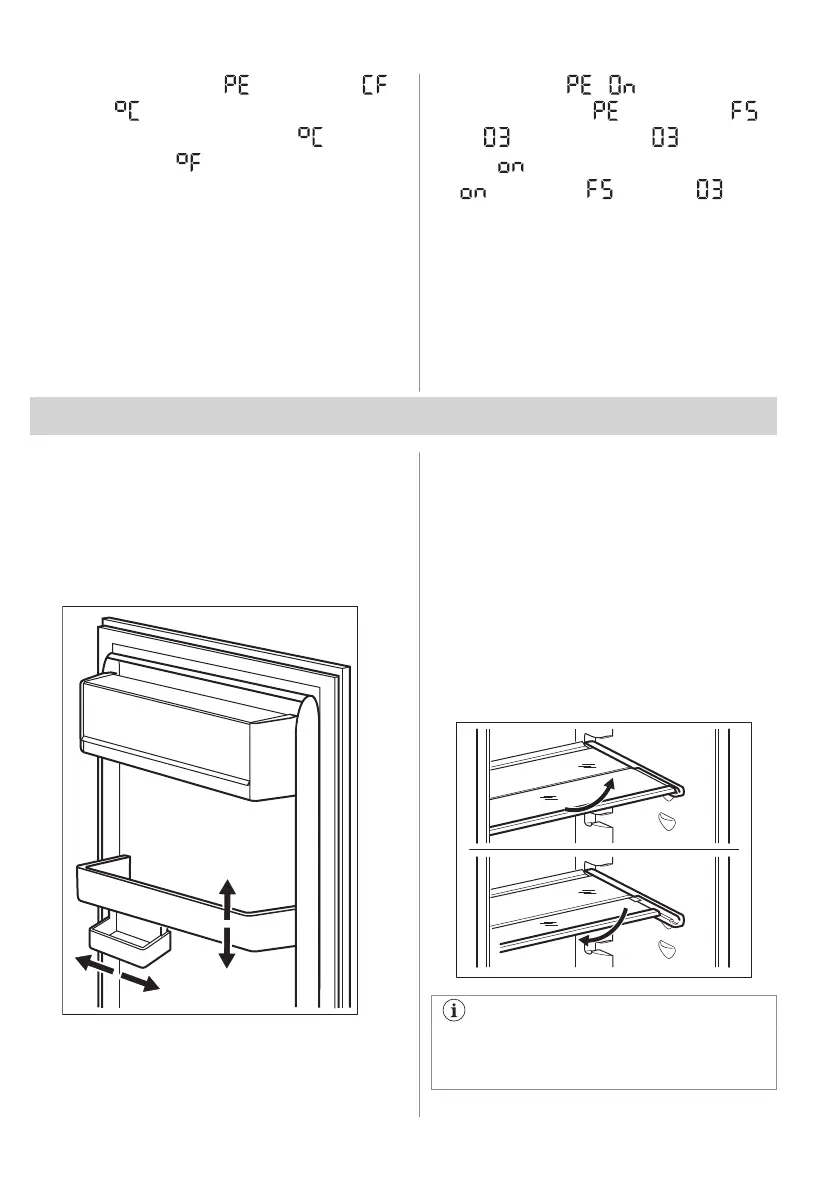 PE
CF
°C
°C
°F

PE On
PE
FS
03
03
on
on
FS
03