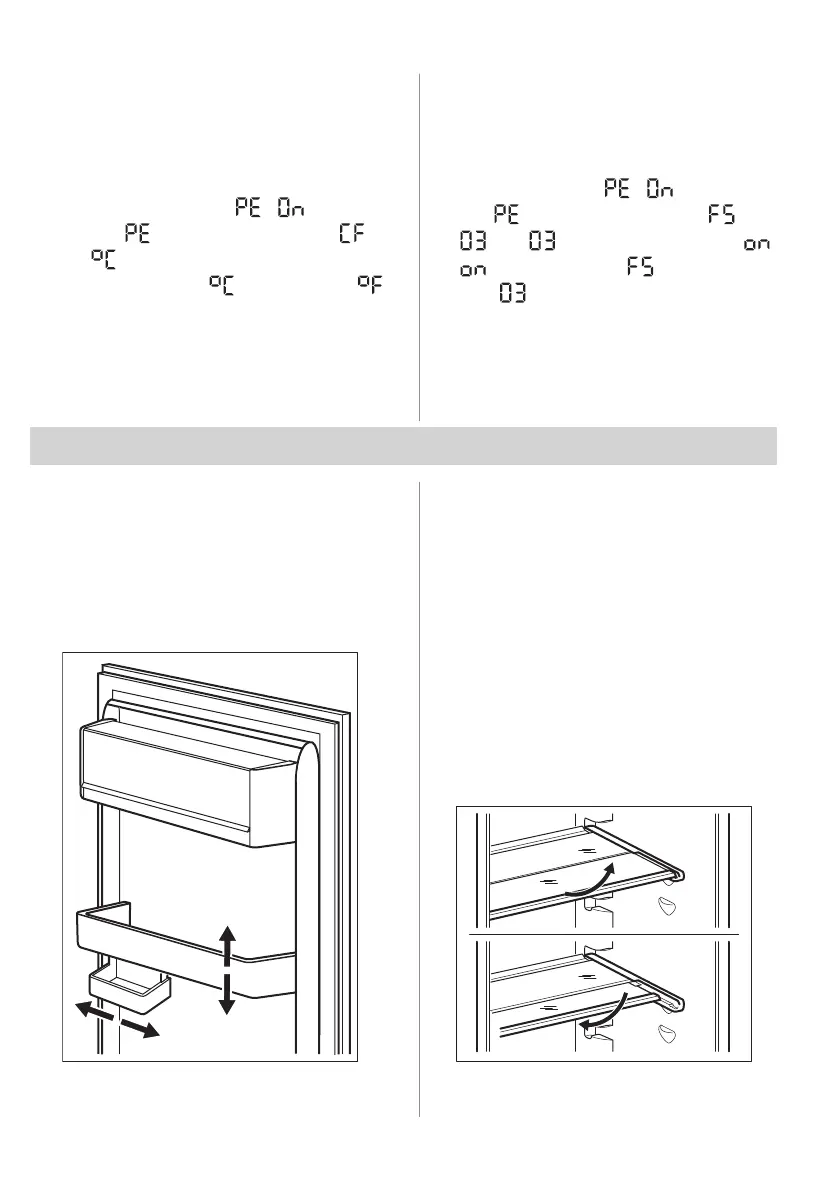 PE On
PE CF
°C
°C °F

PE On
PE FS
03 03 on
on FS
03