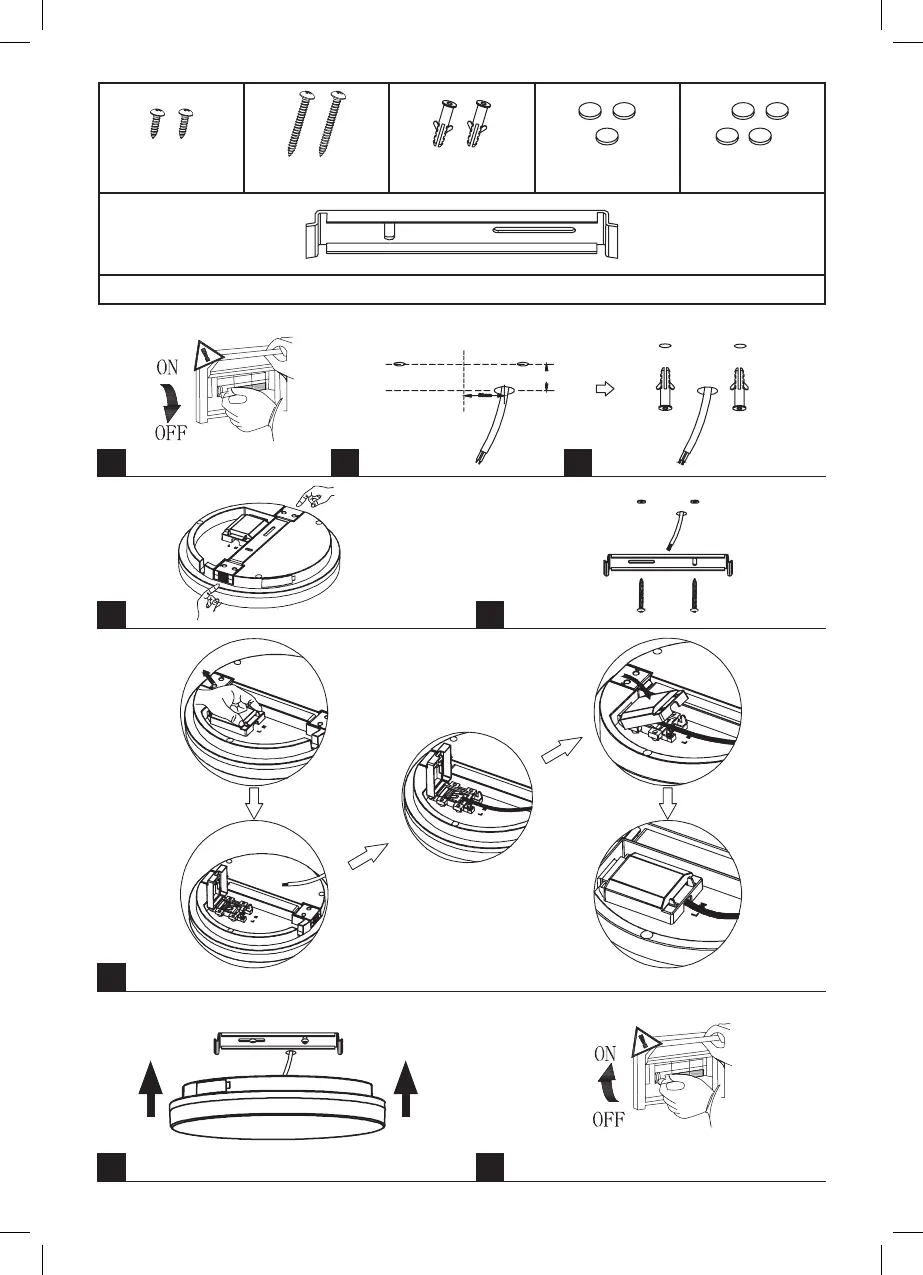 ON

OFF

ON

OFF