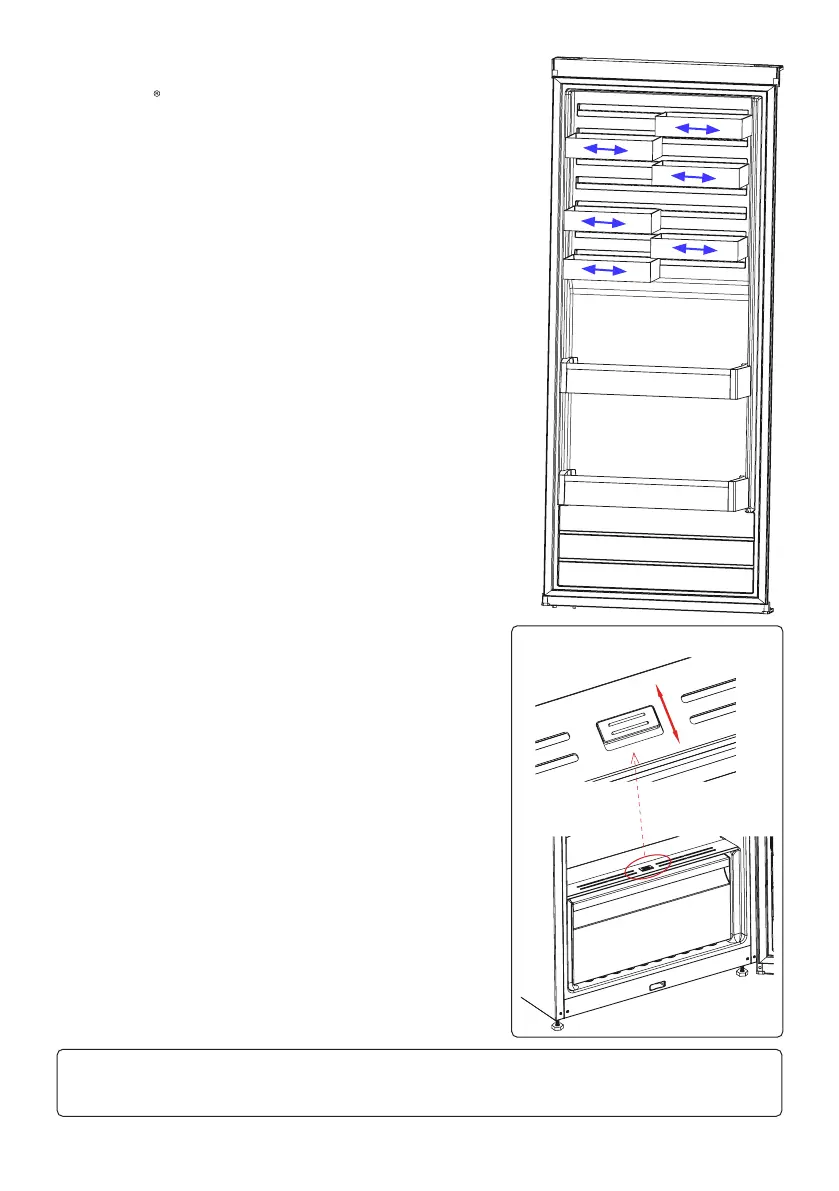 ®