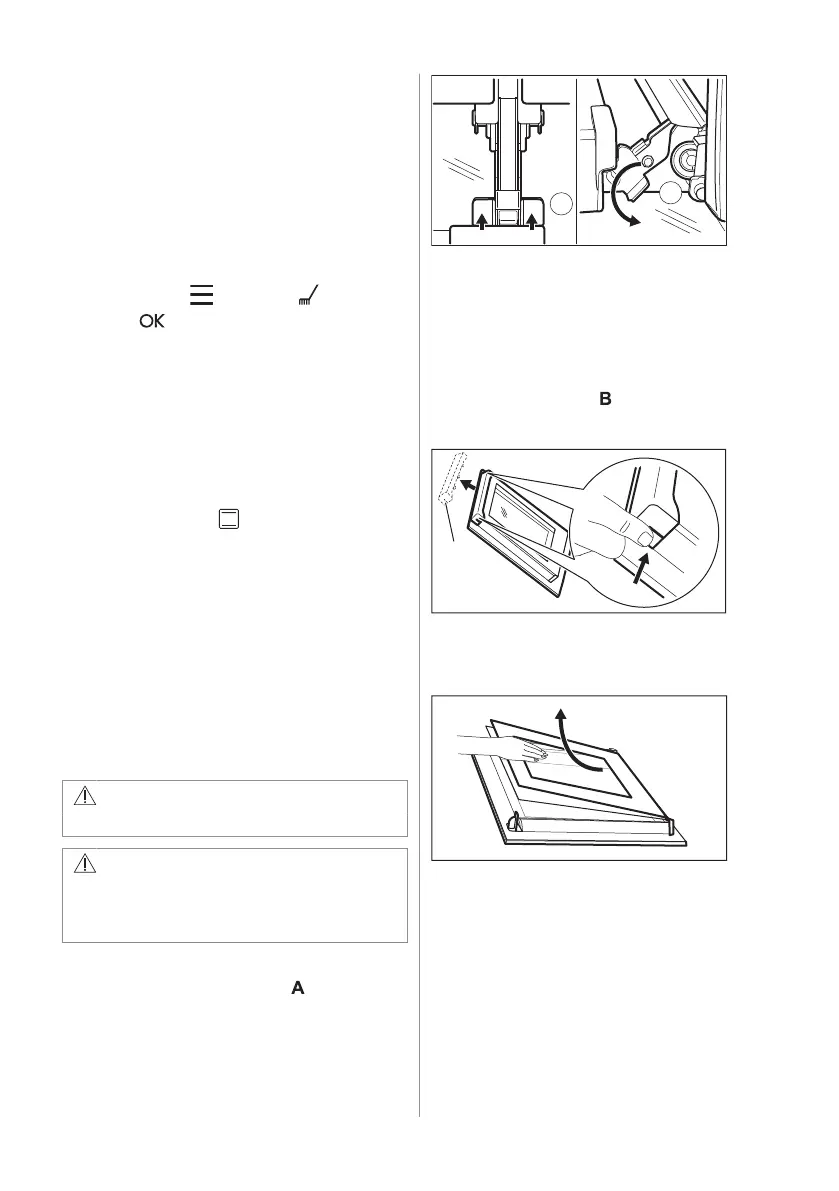 OK

B

A