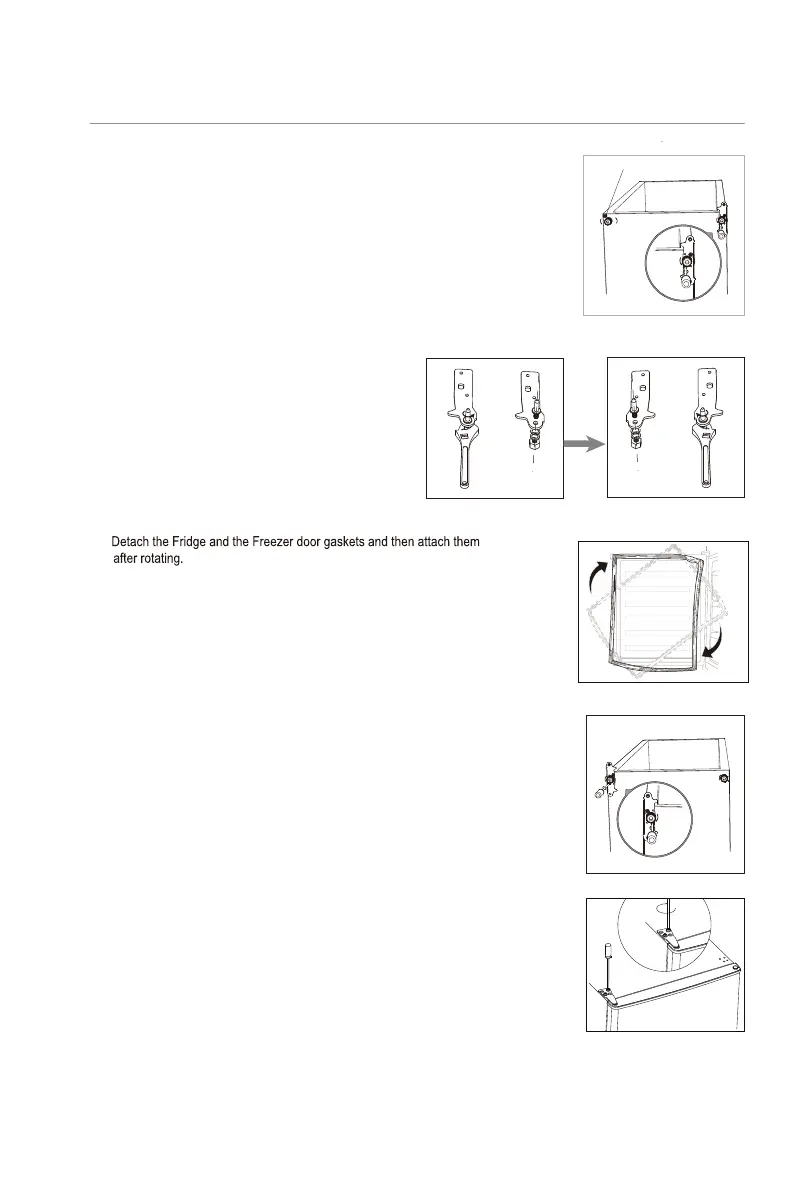 Detach the Fridge and the Freezer door gaskets and then attach them after rotating.