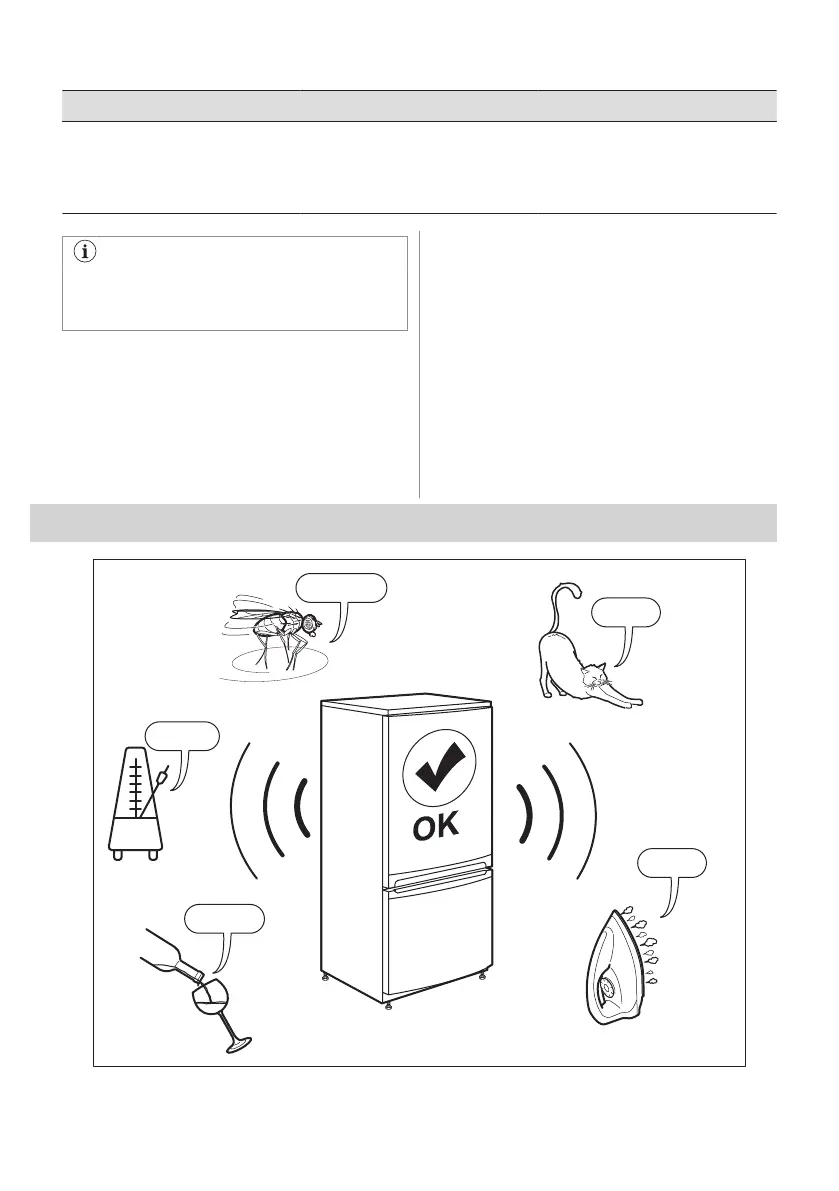 OK