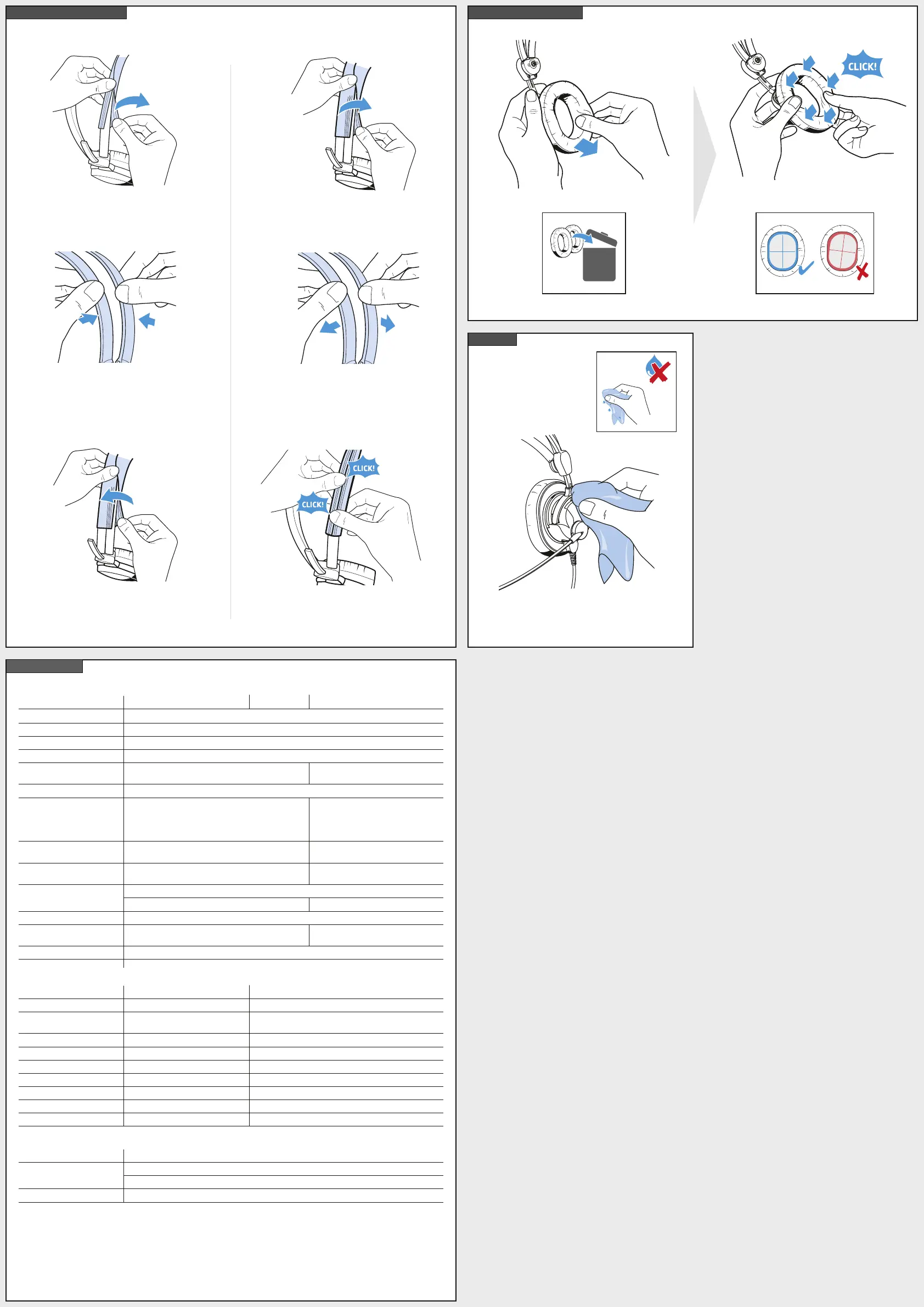 CLICK!
CLICK!
CLICK!