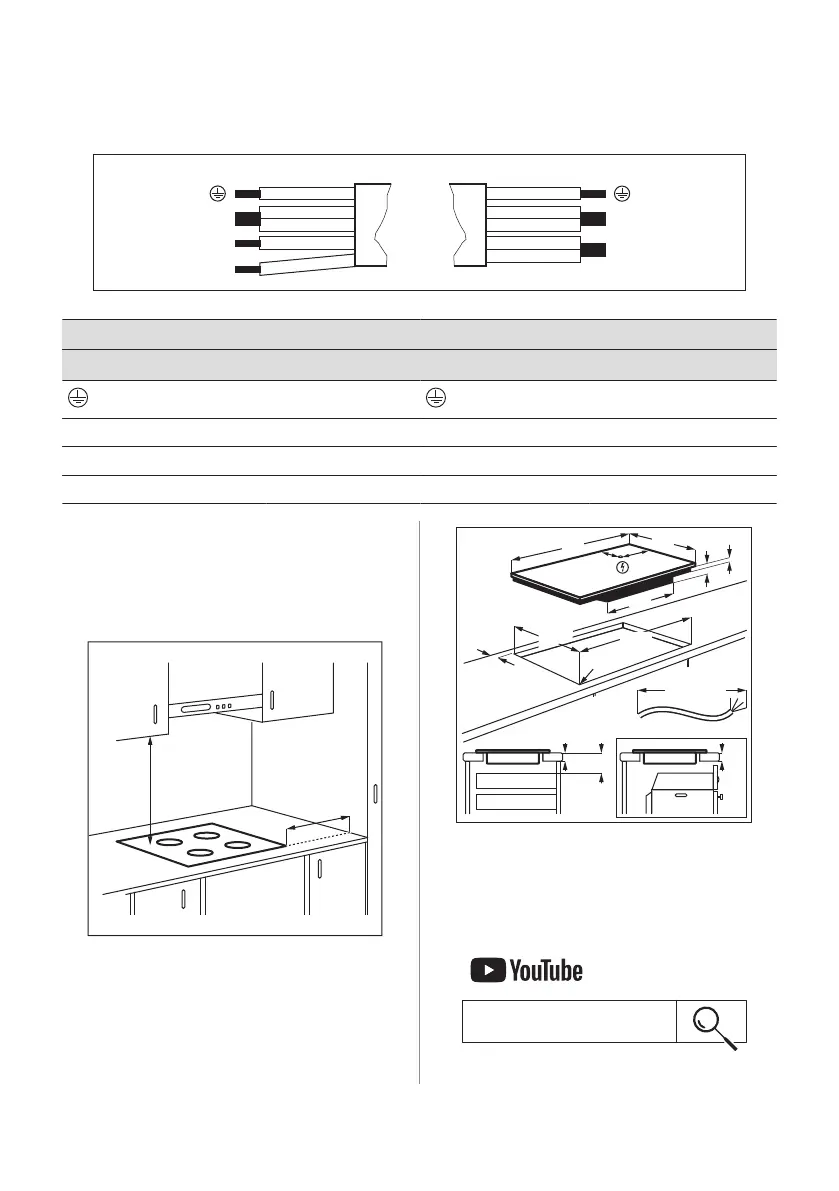 YouTube