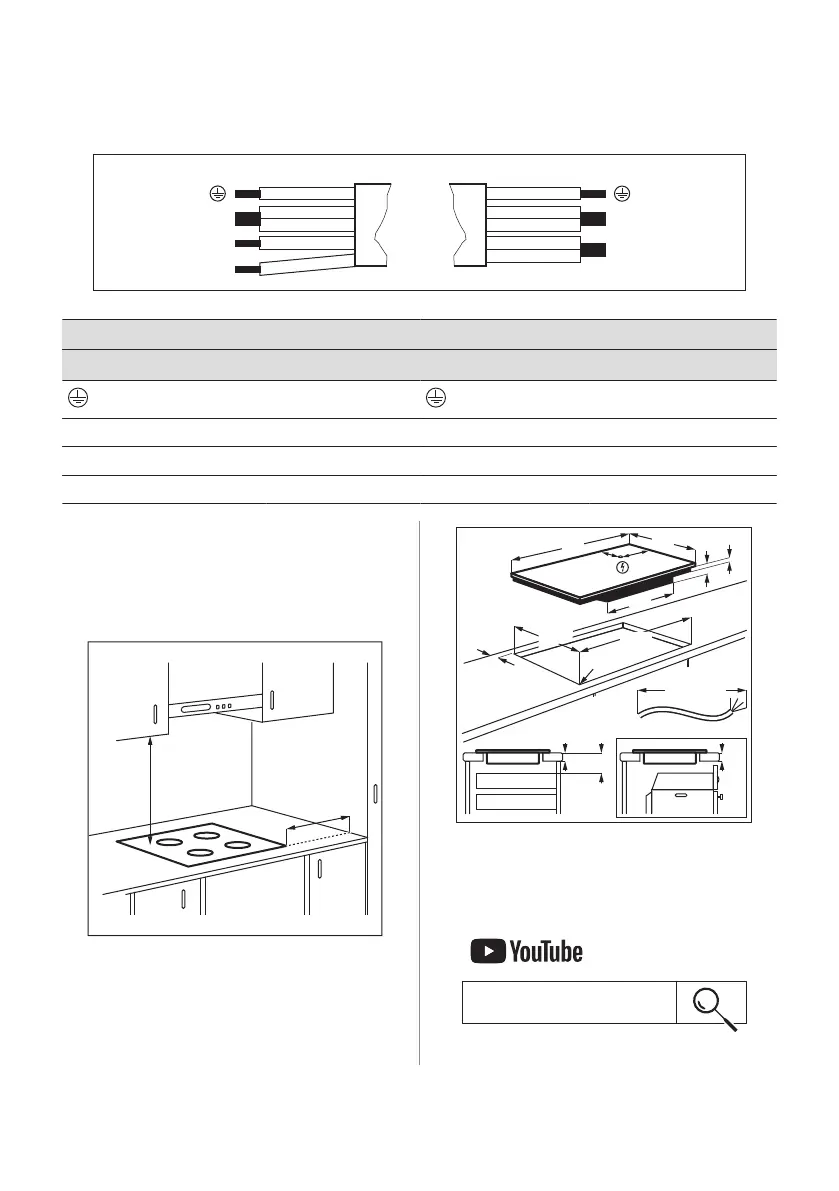 YouTube