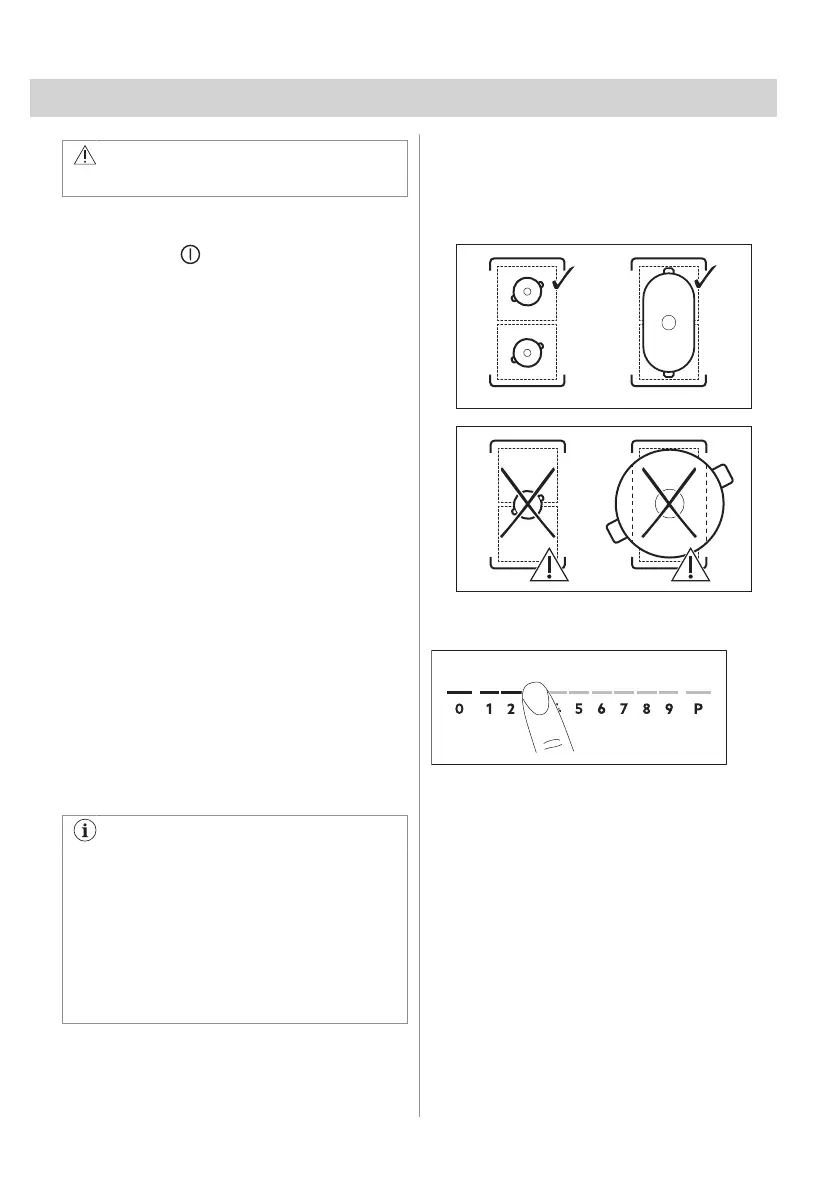 0 1 2 5 6 7 8 9 P