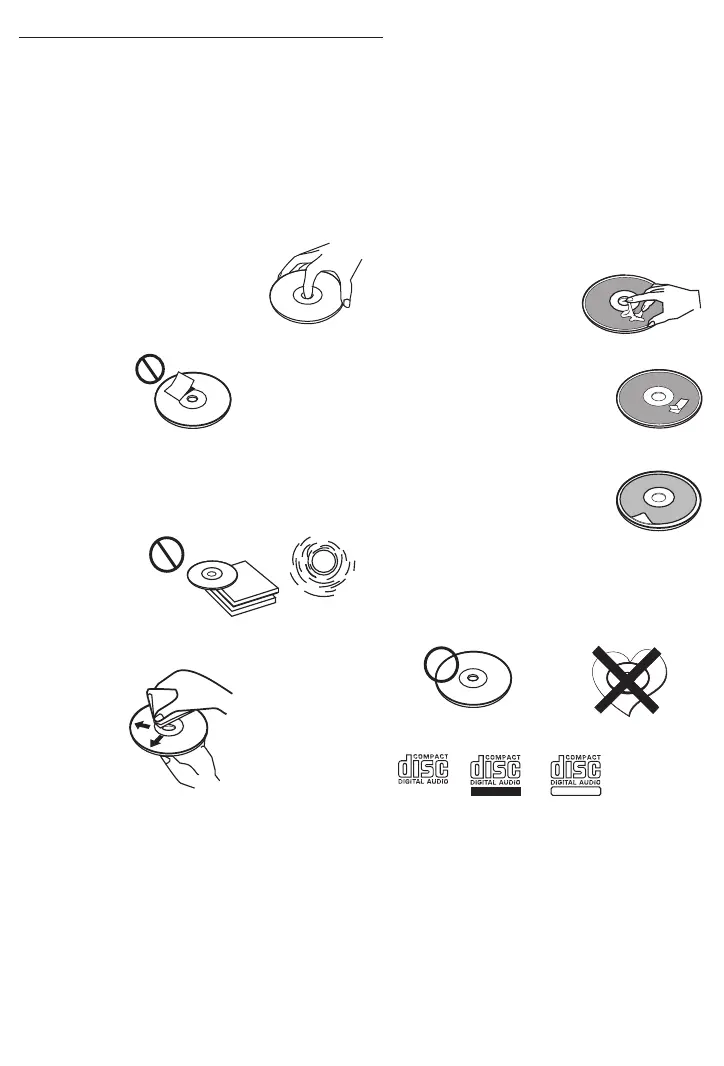 COMPACT
disc
DIGITAL AUDIO

COMPACT
disc
DIGITAL AUDIO

COMPACT
disc
DIGITAL AUDIO