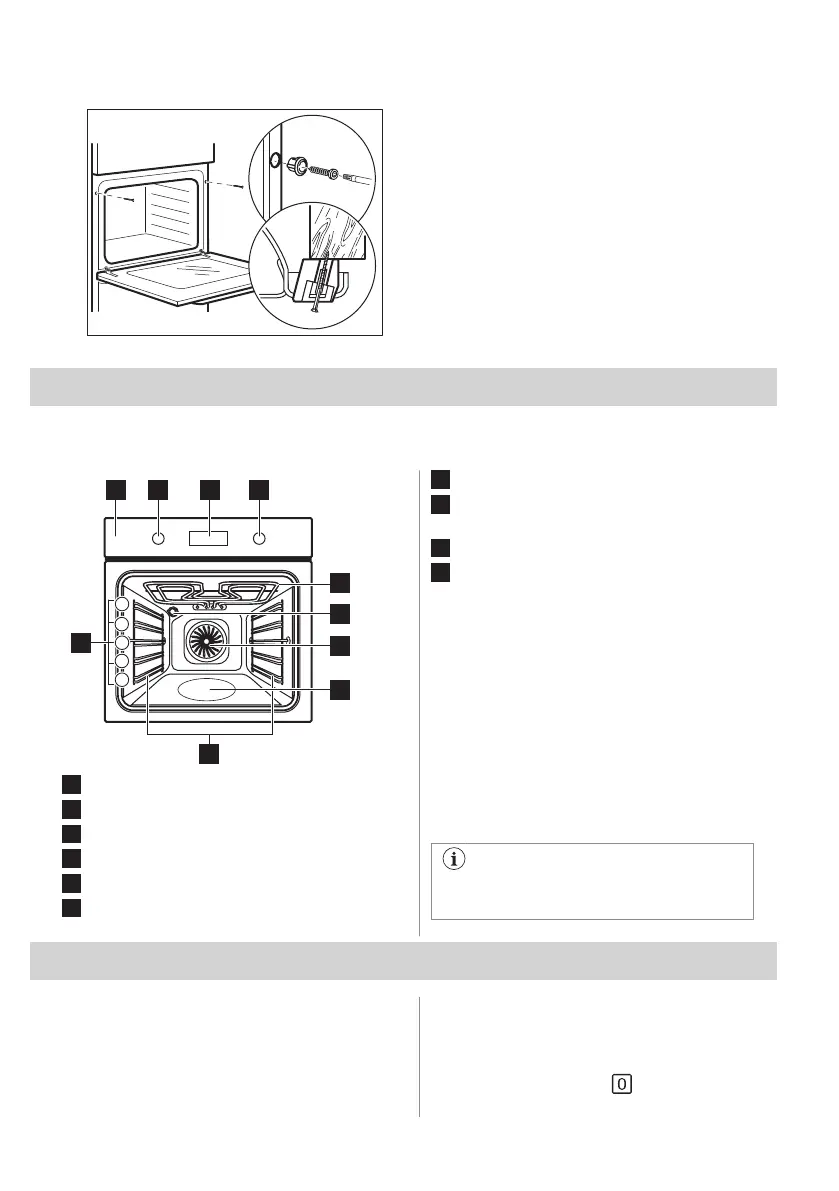 0