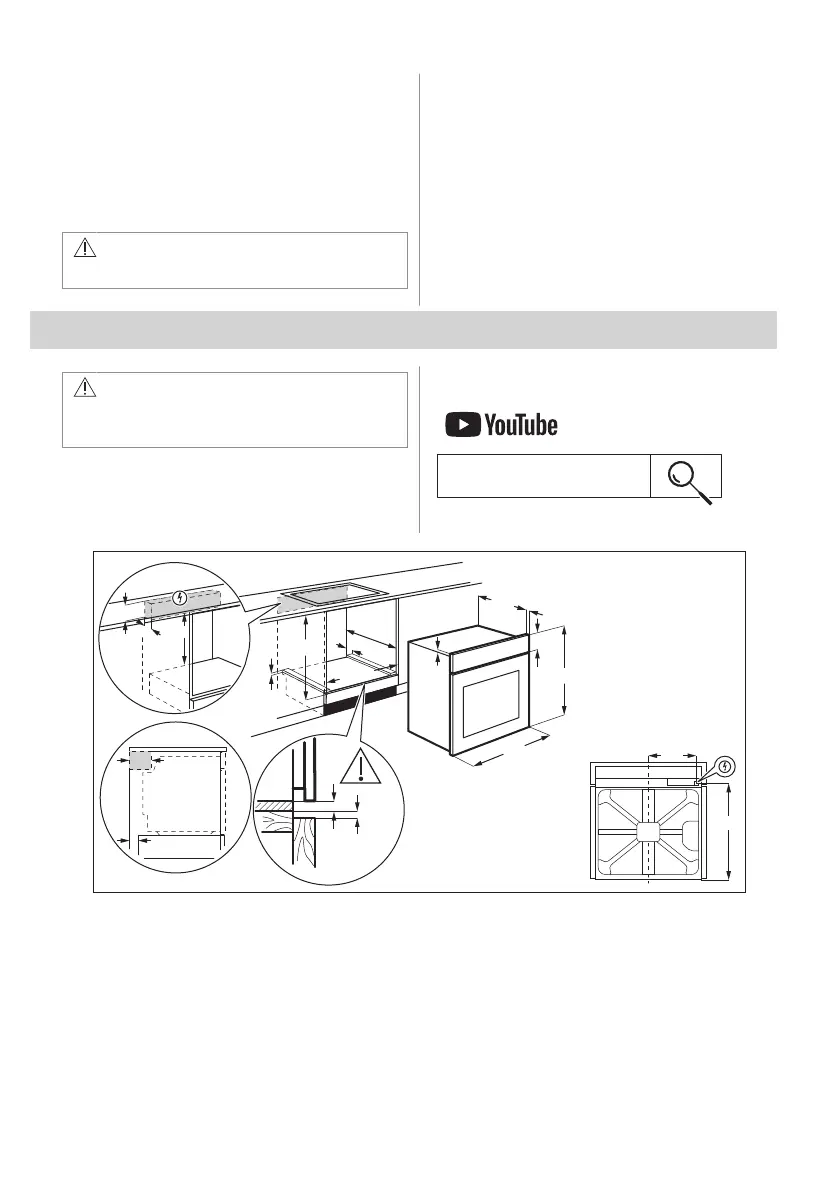 YouTube