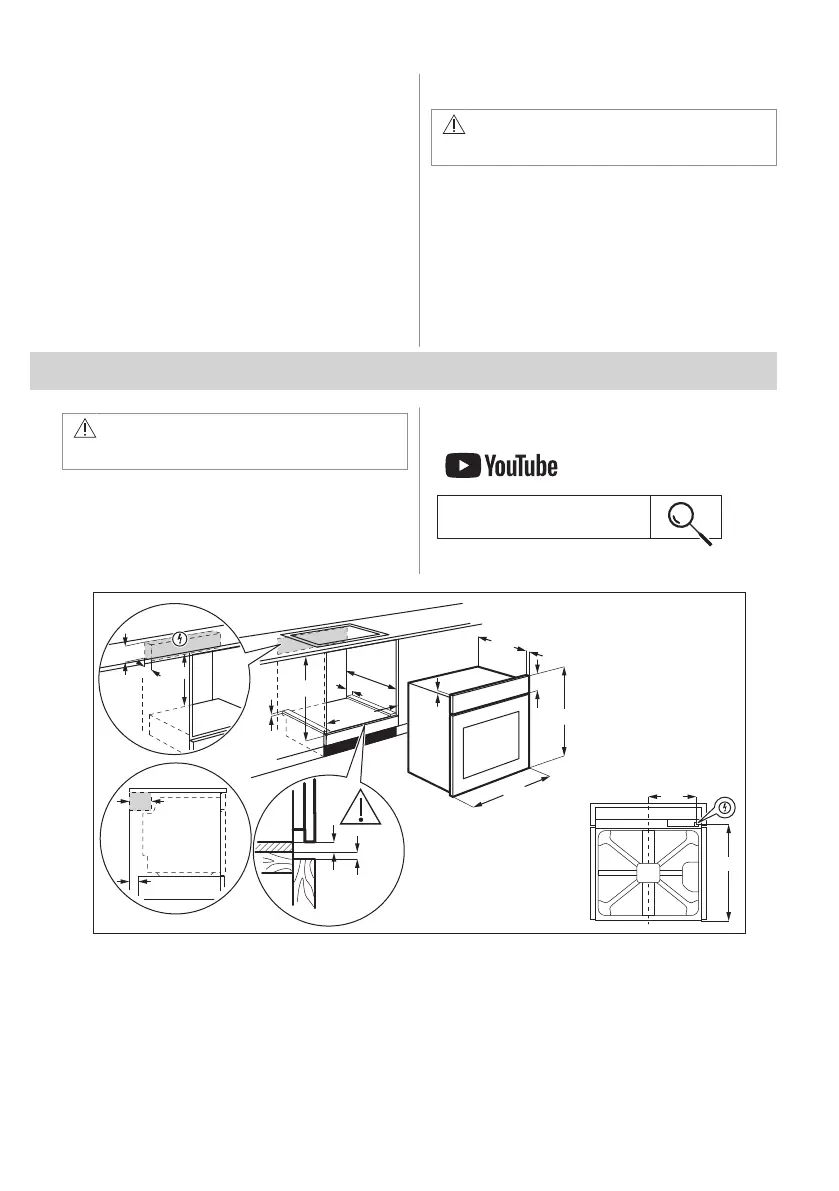 YouTube