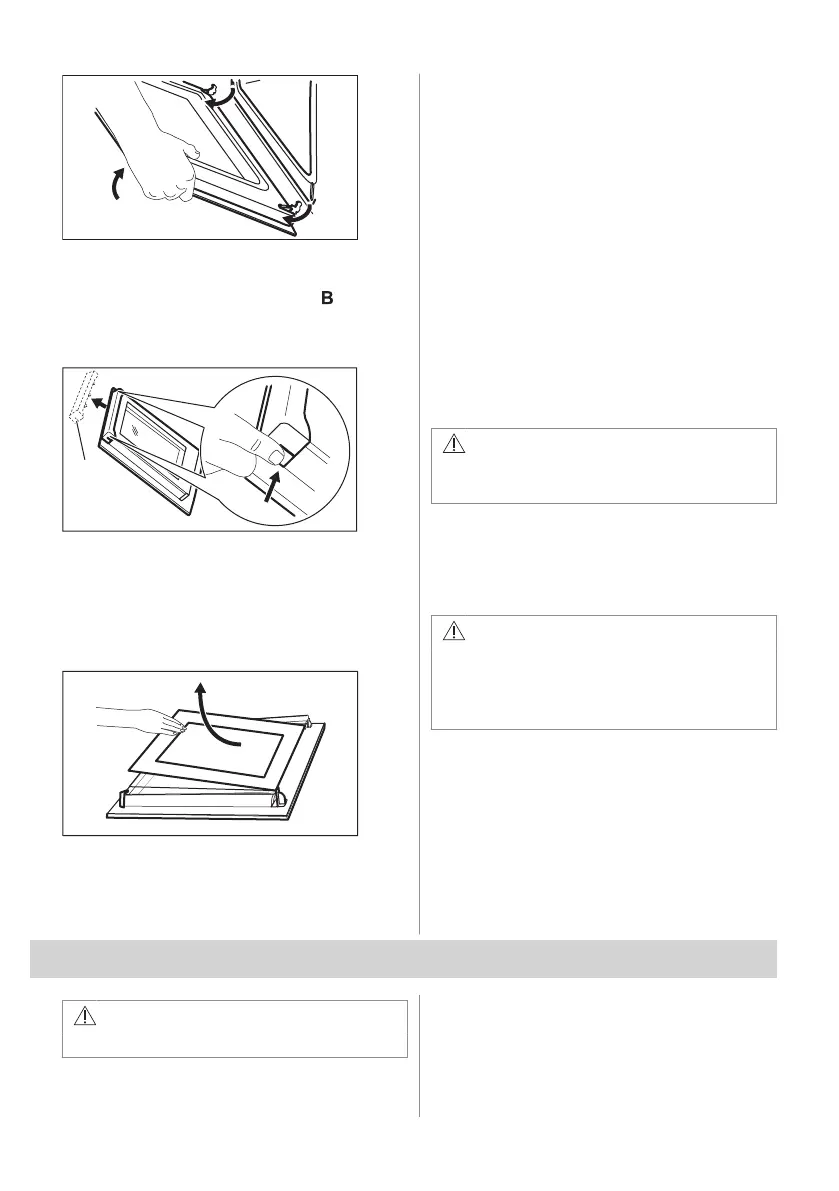 B