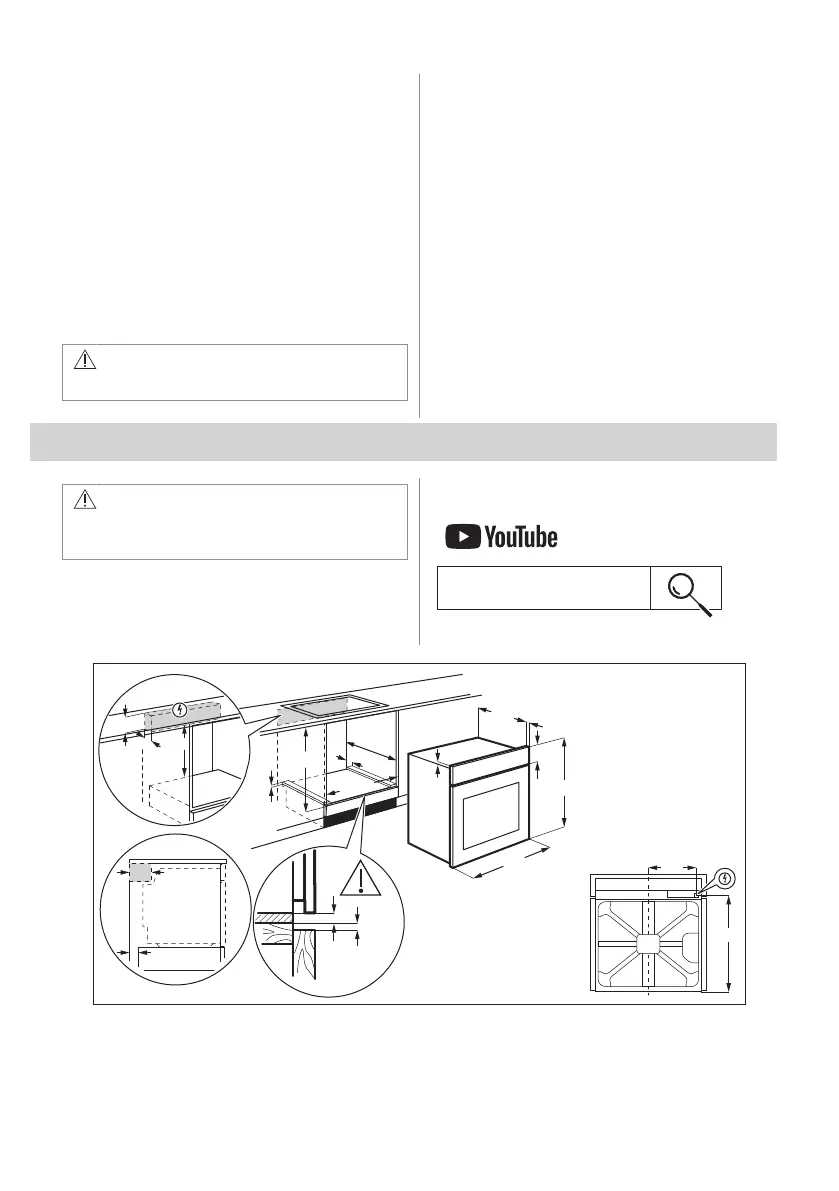 YouTube