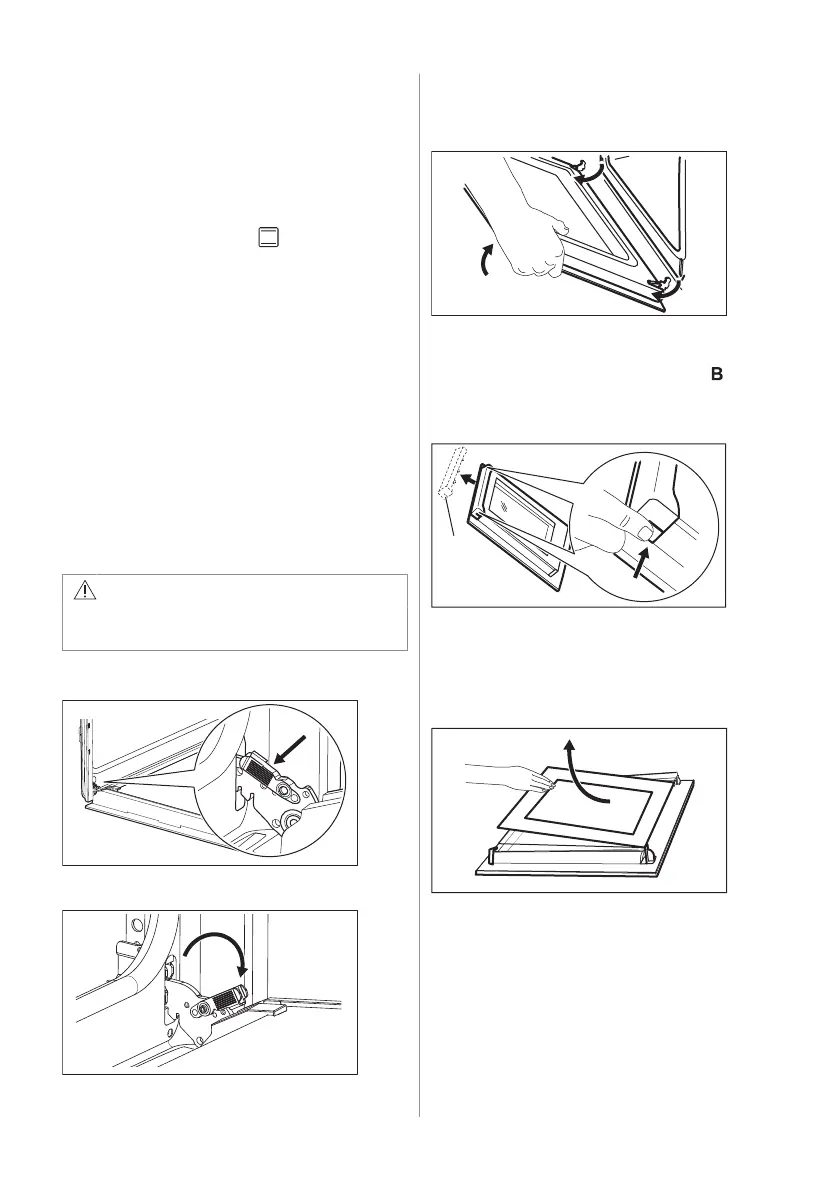 B