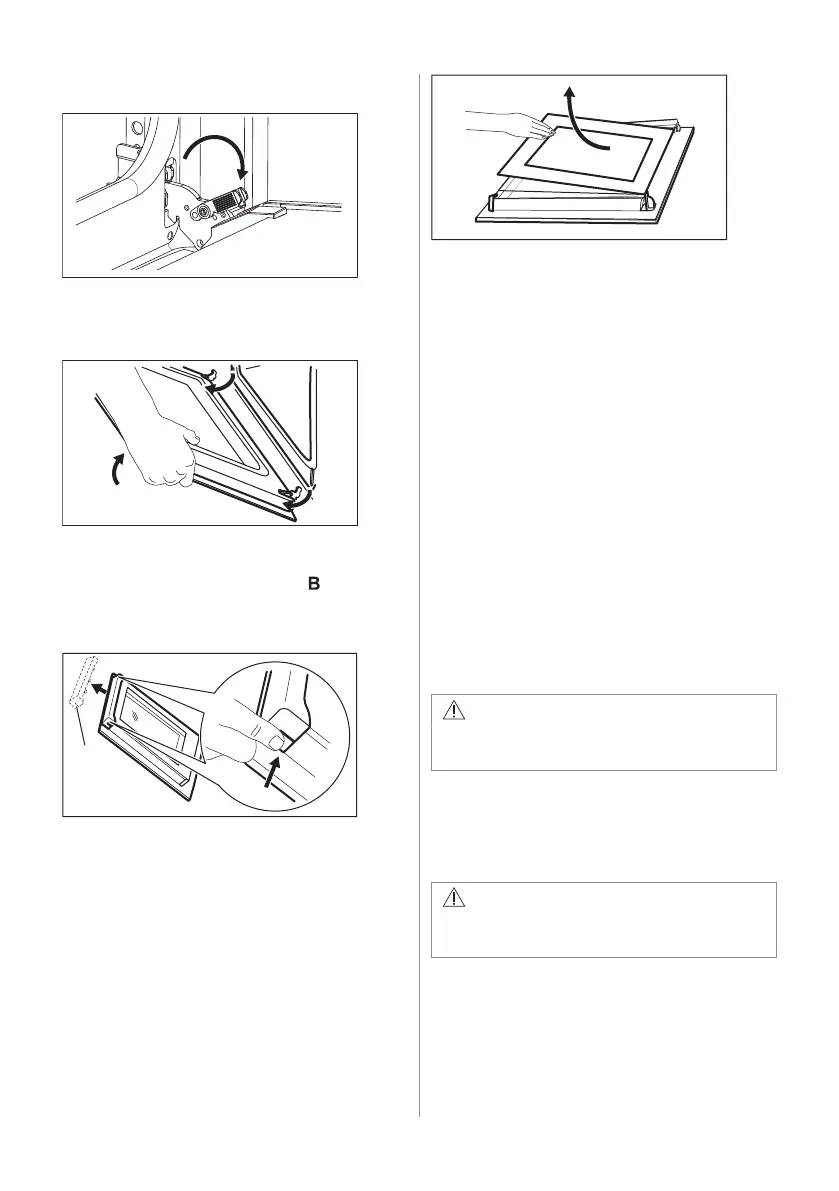 B