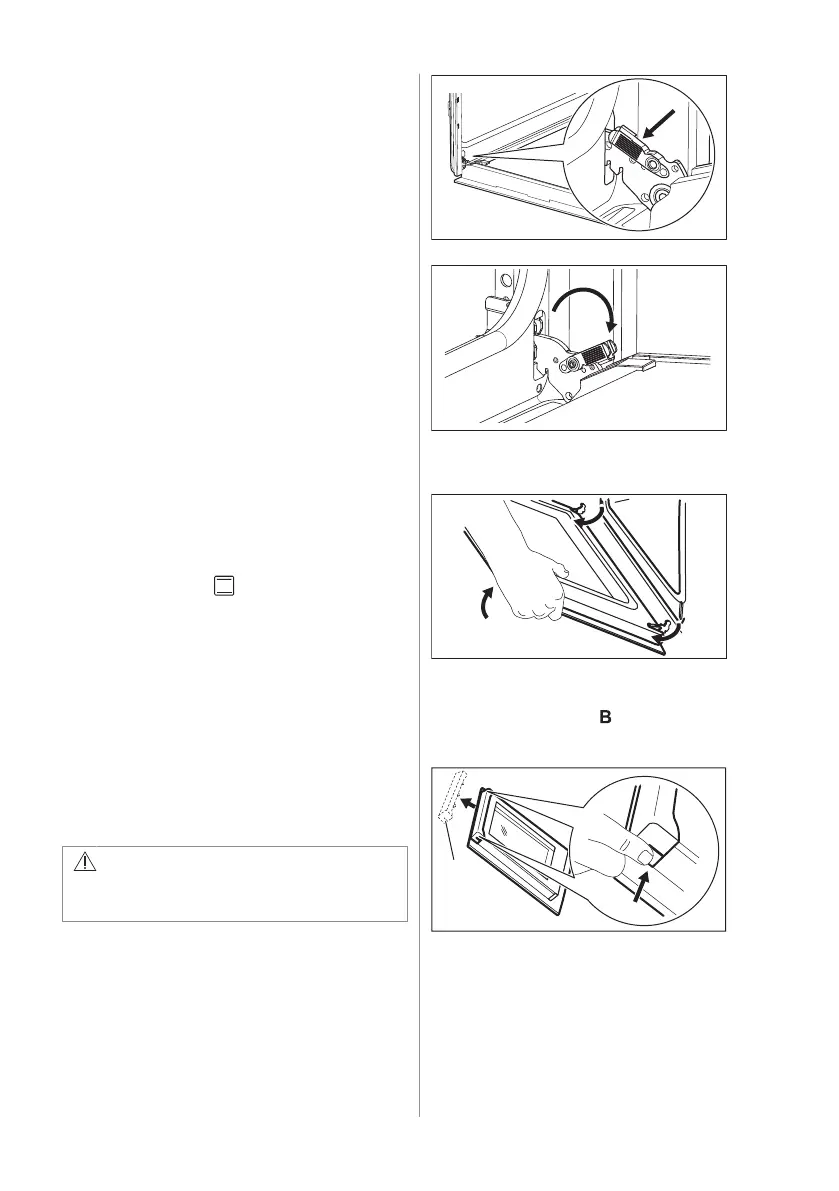 B