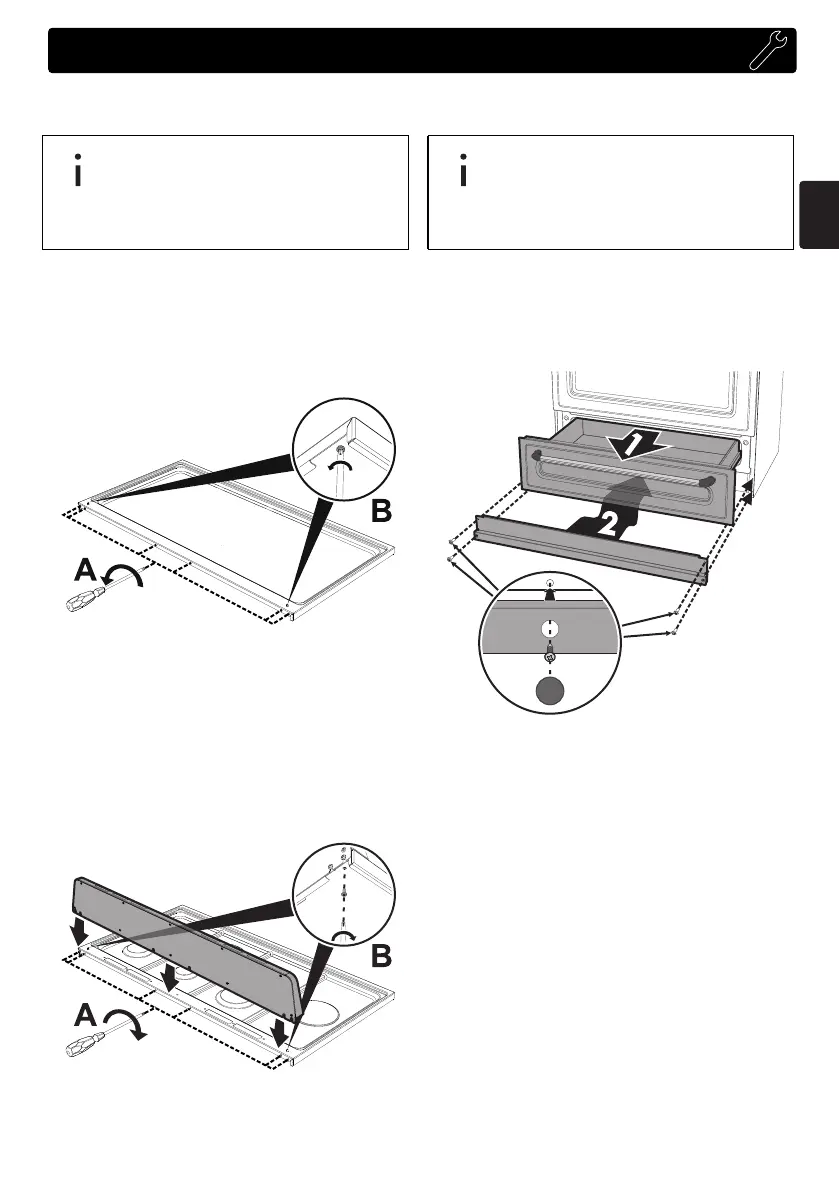 i

i

B

A

1

2

B

A