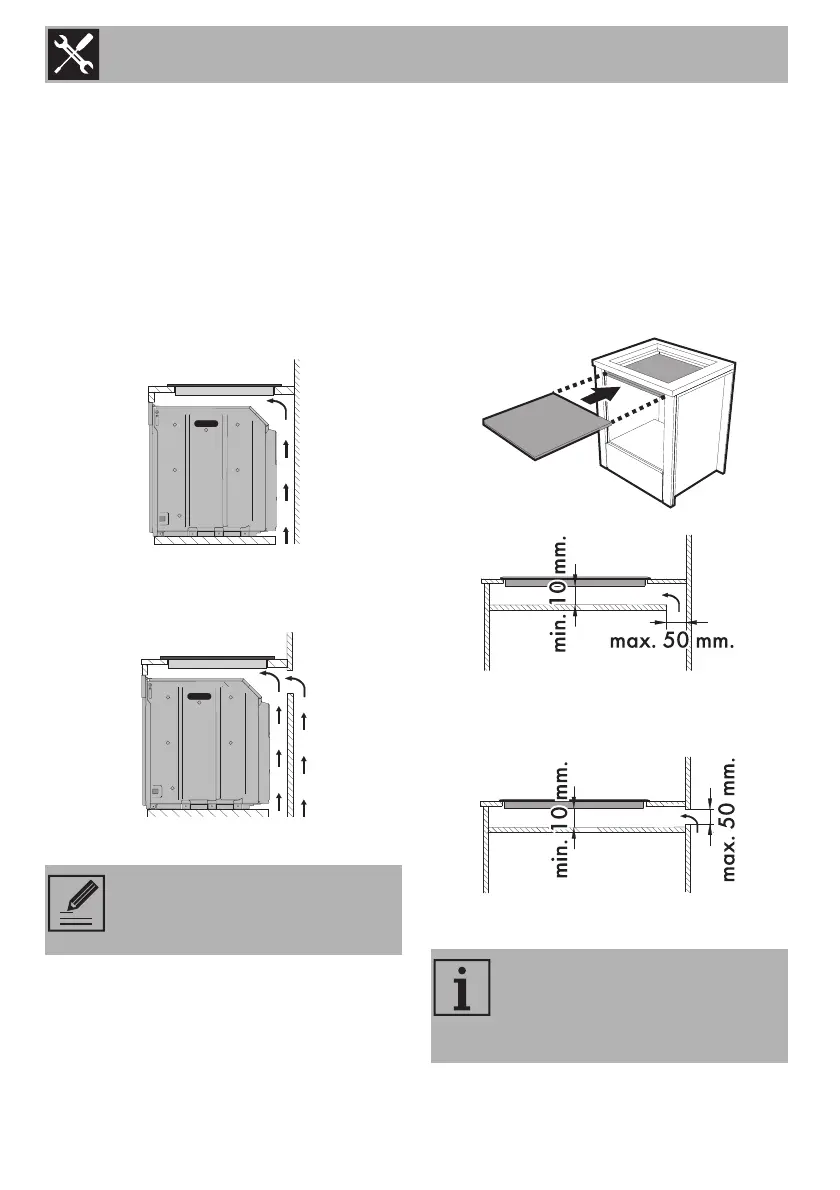 min. 10 mm.

max. 50 mm.

min. 10 mm.

max. 50 mm.