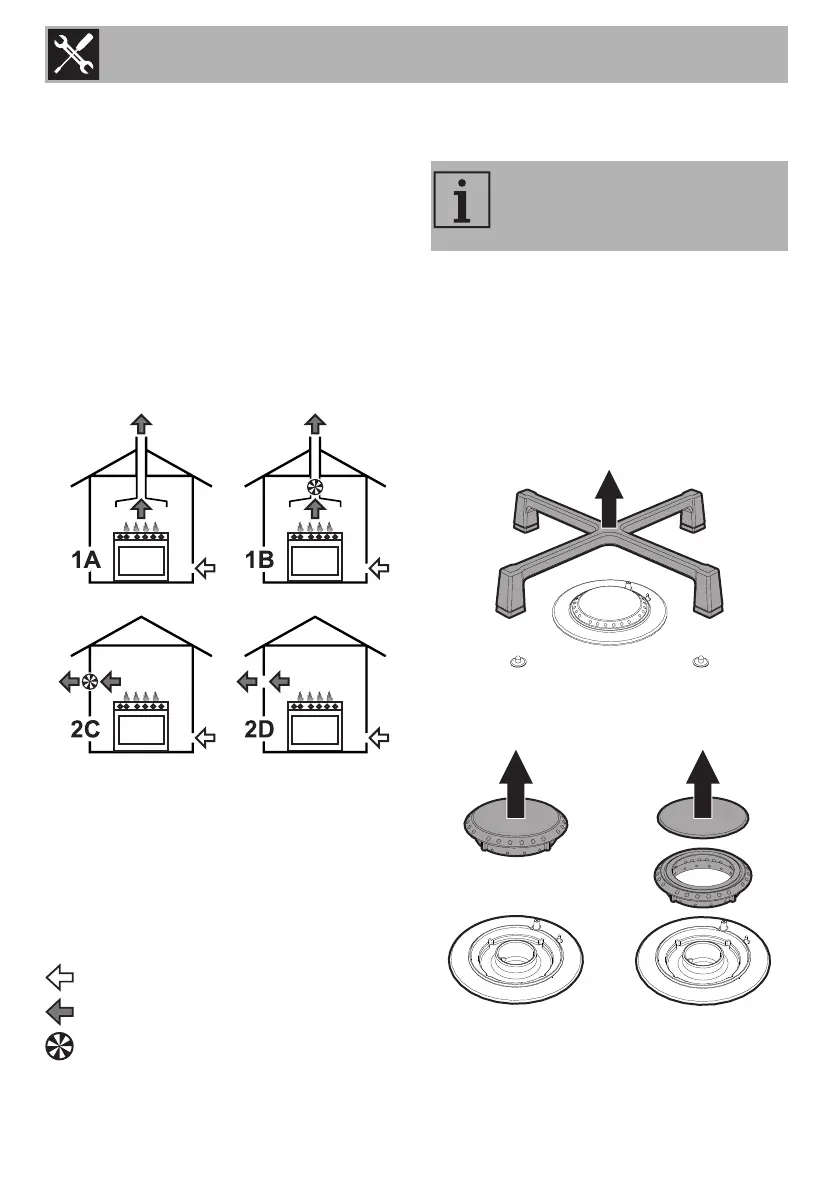 1A

1B

2C

2D