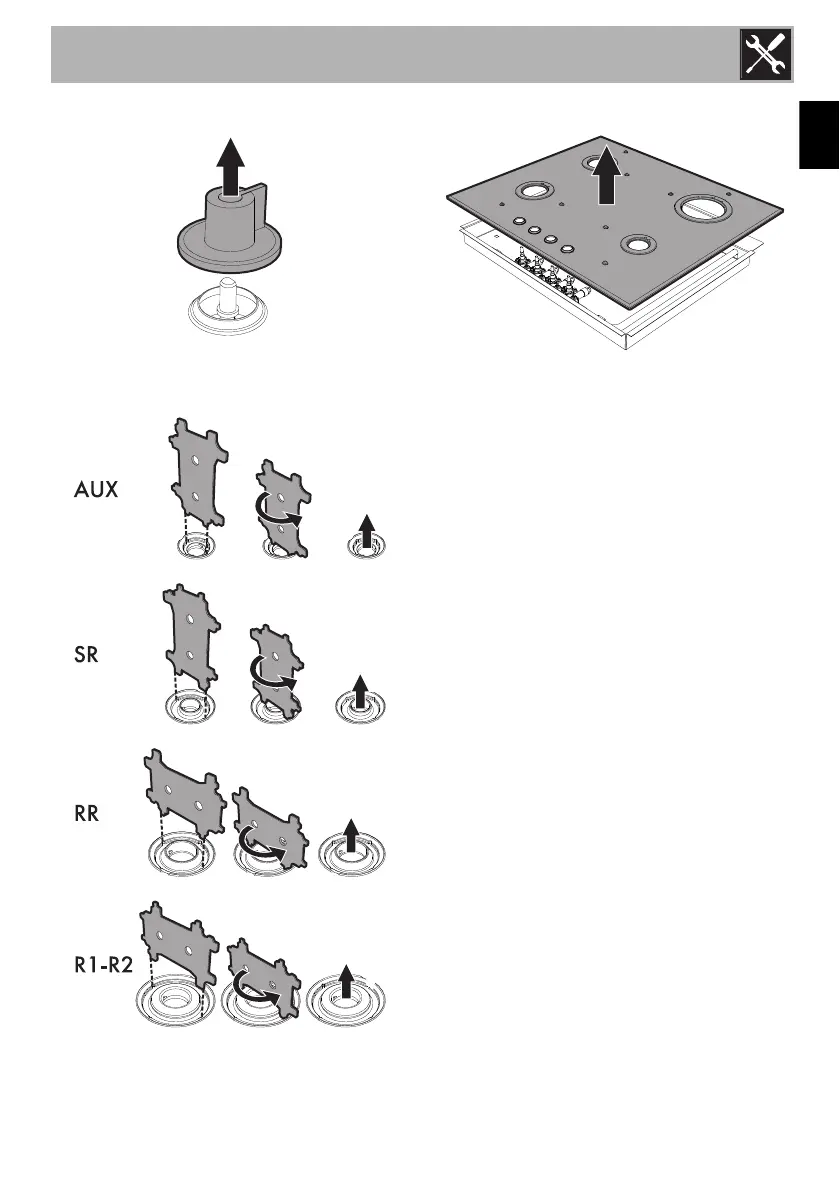 AUX

SR

RR

R1-R2