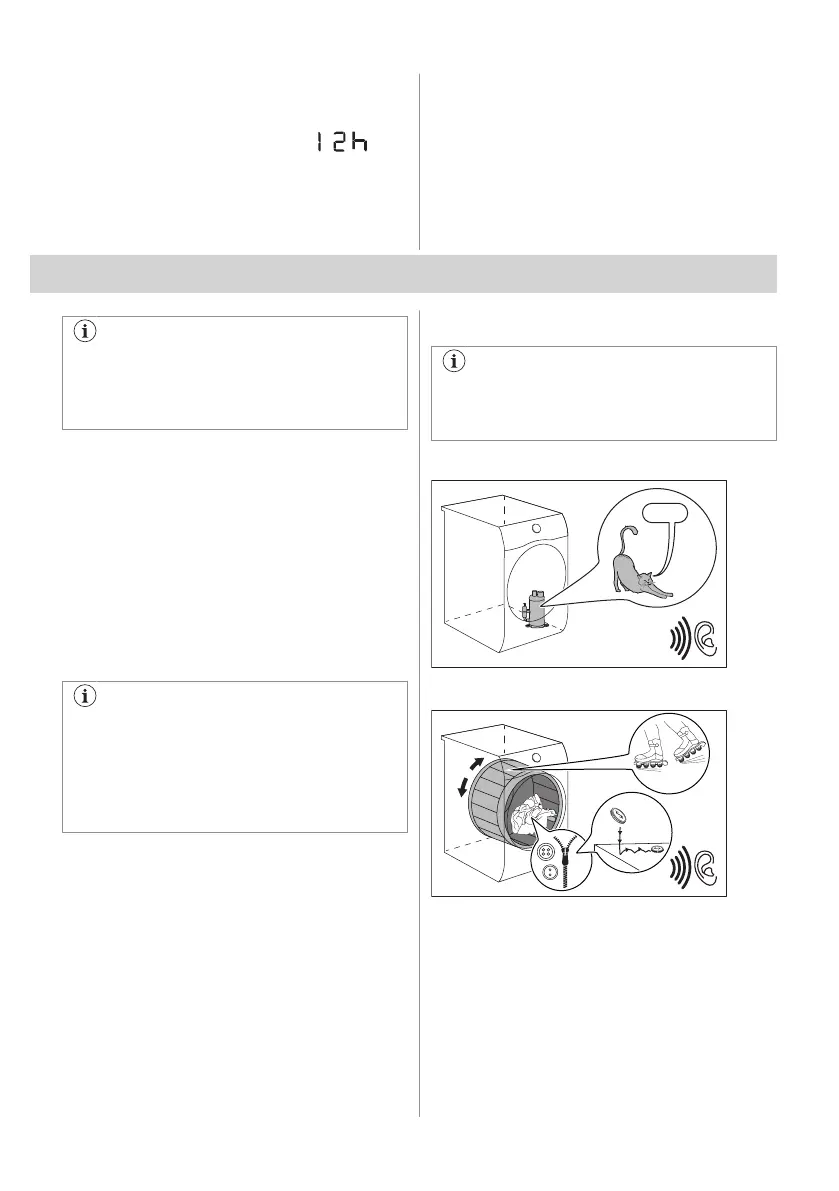 12h