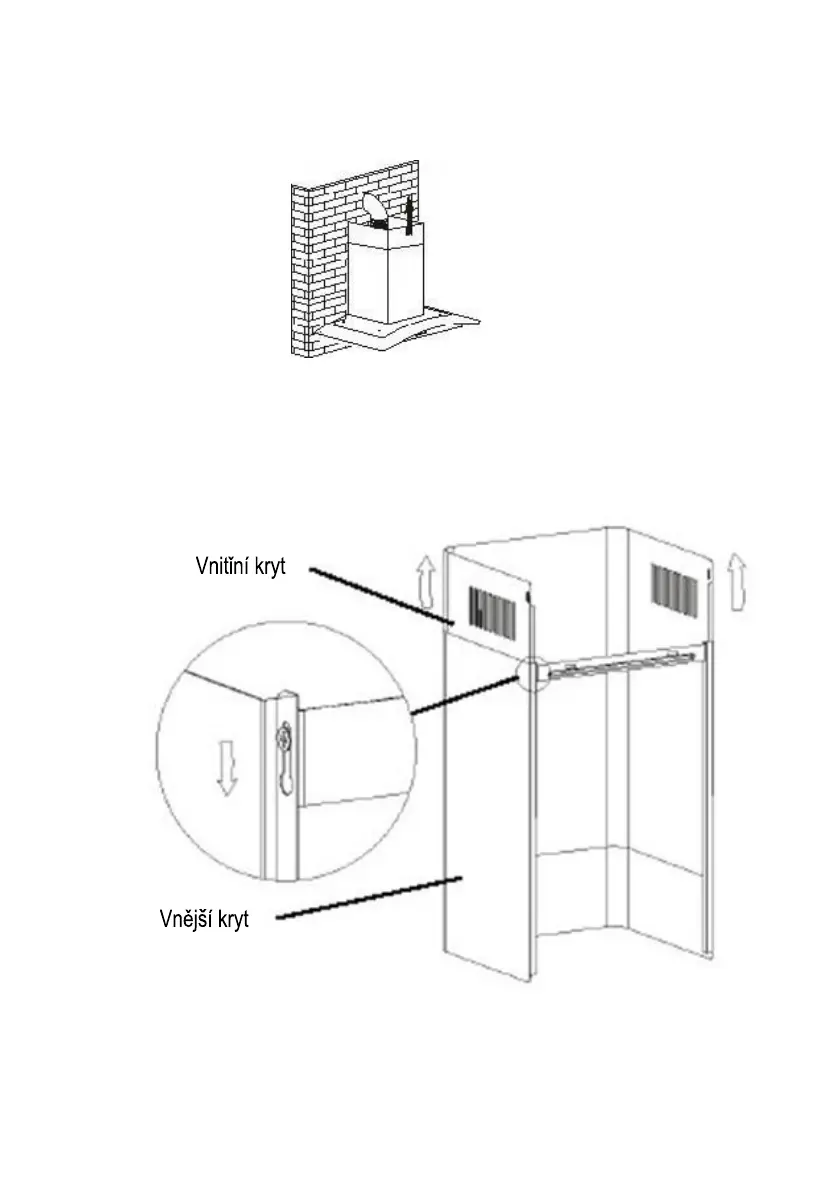 Vnitřní kryt

Vnější kryt