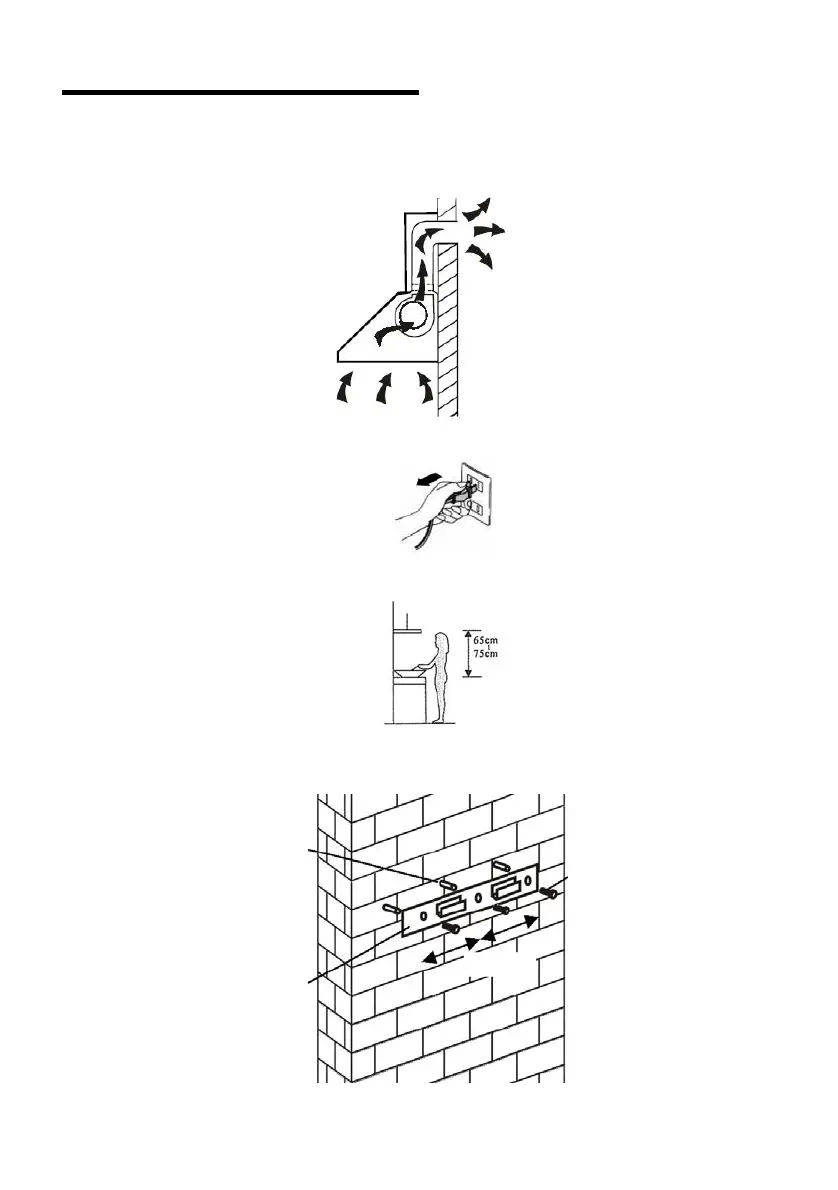 65cm
75cm