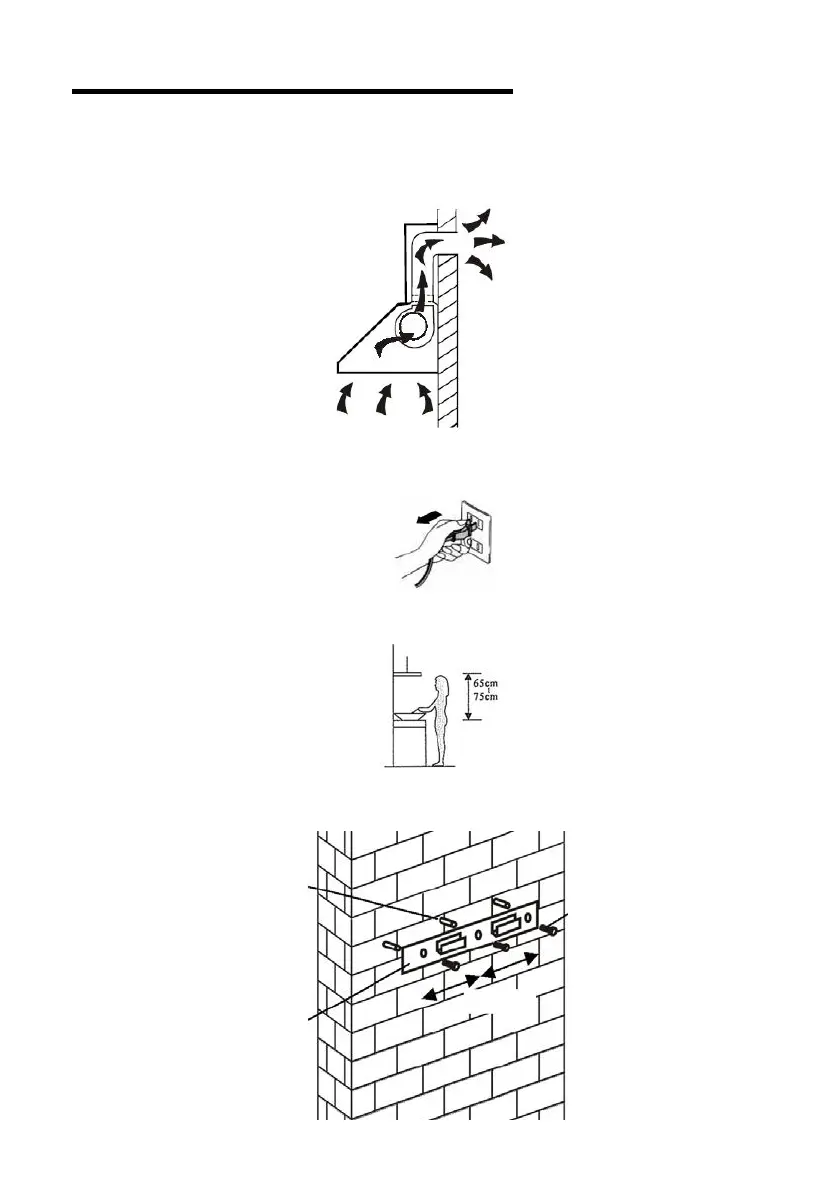 65cm
75cm