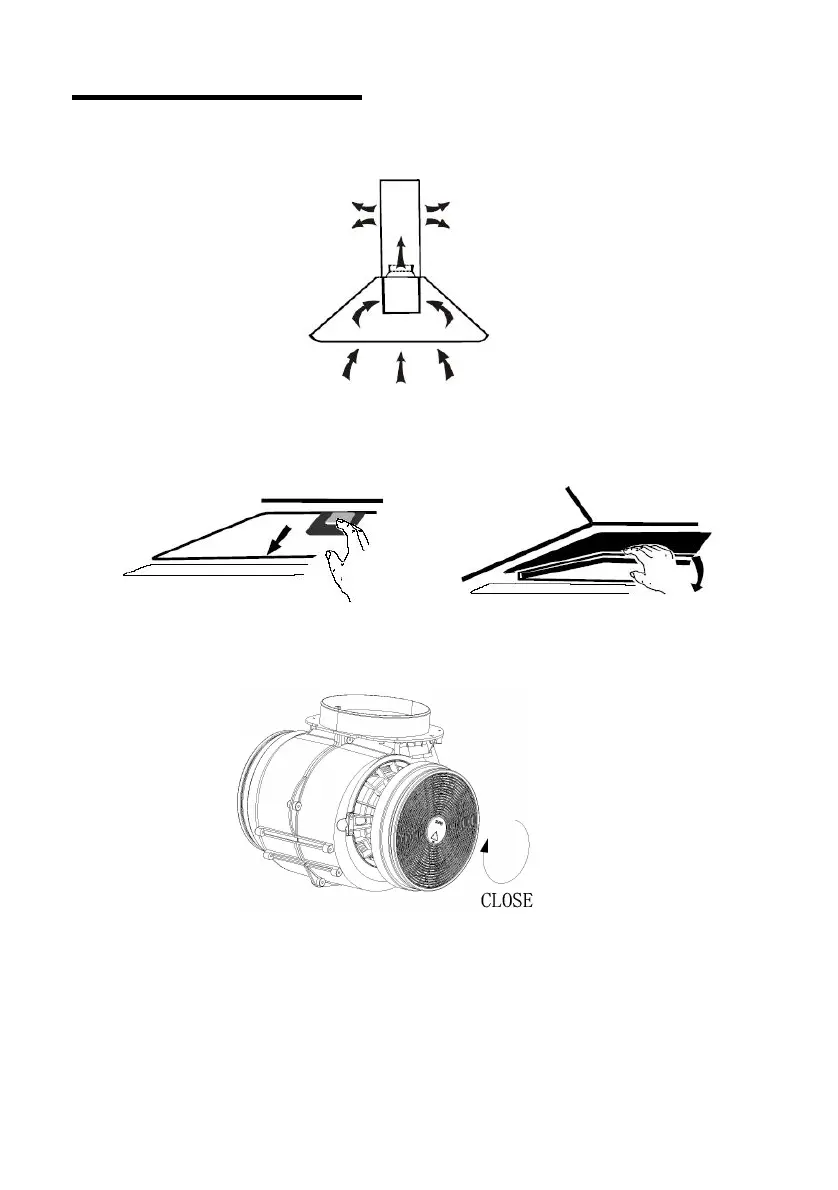 CLOSE