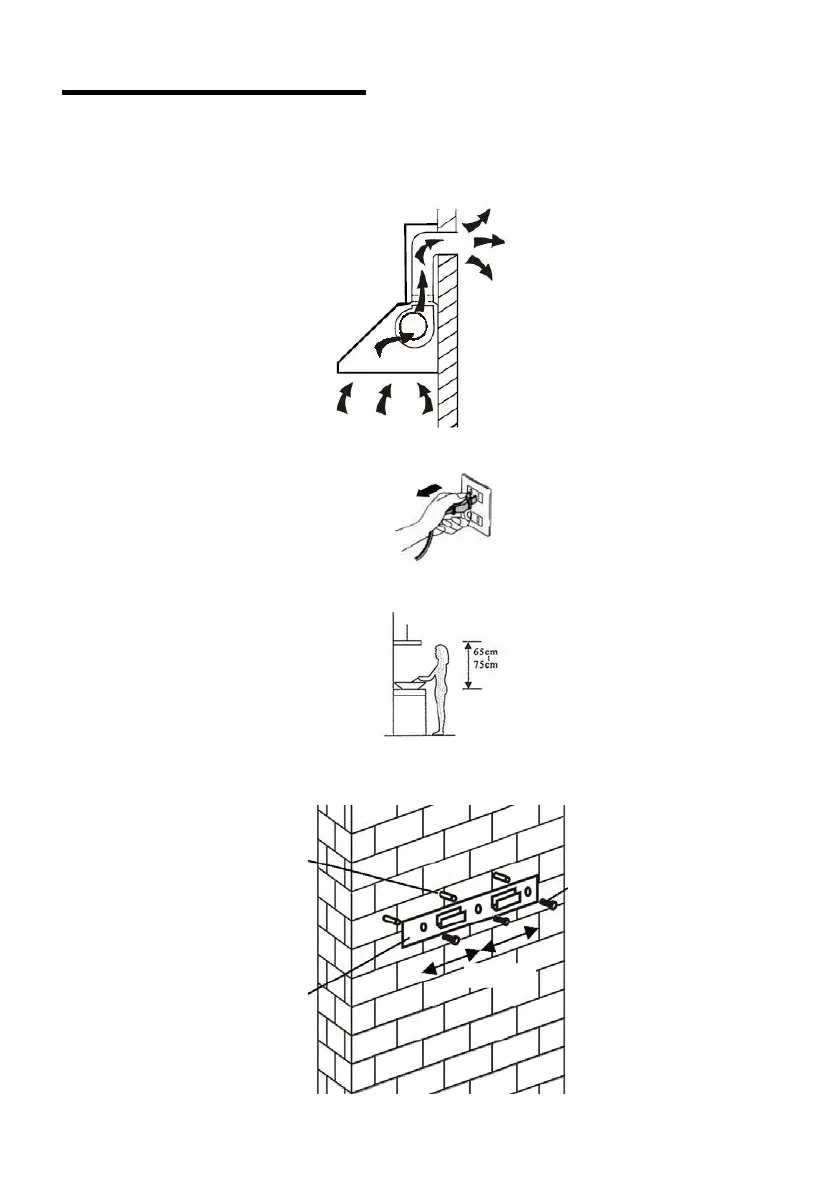 65cm
75cm