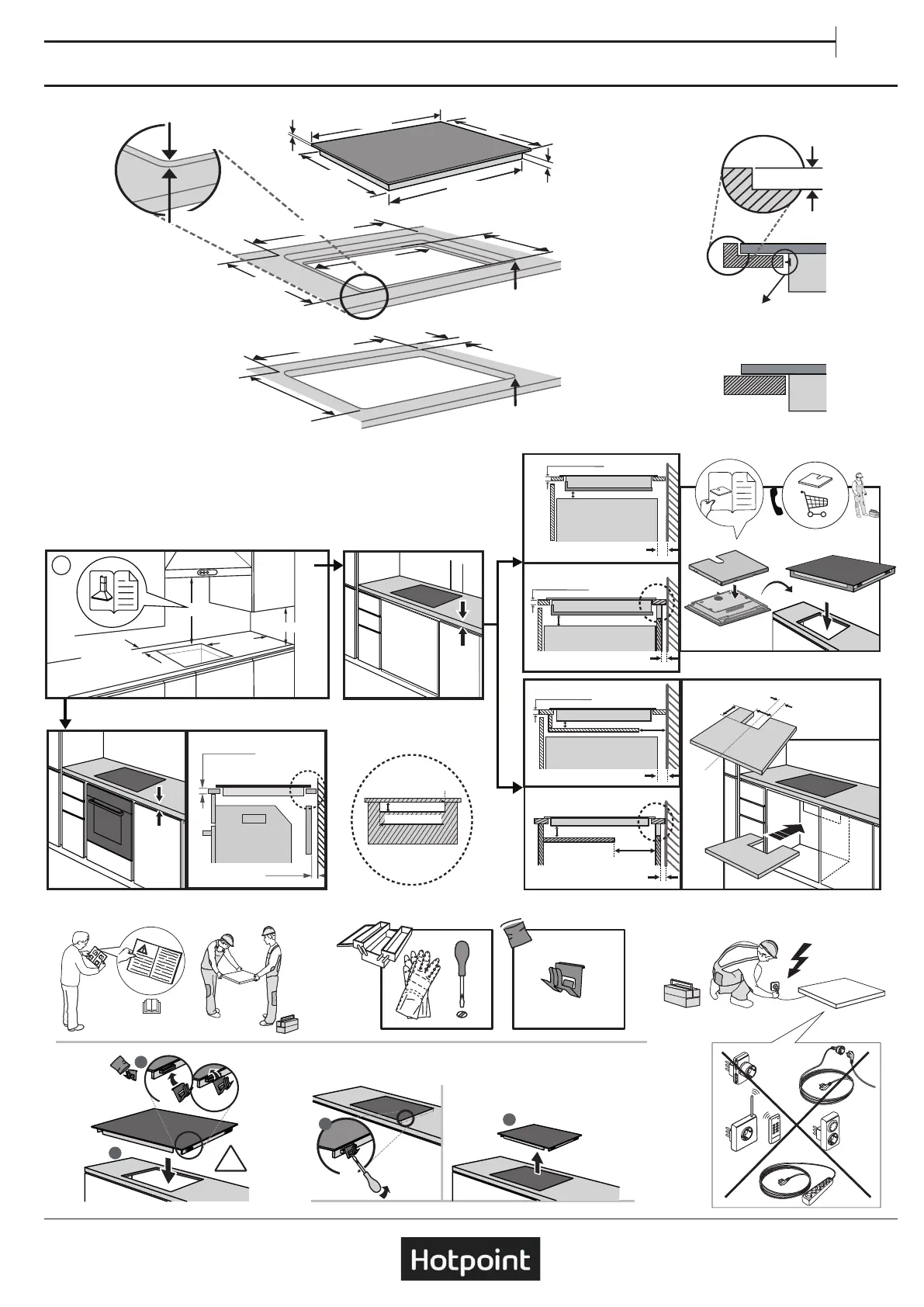 Hotpoint