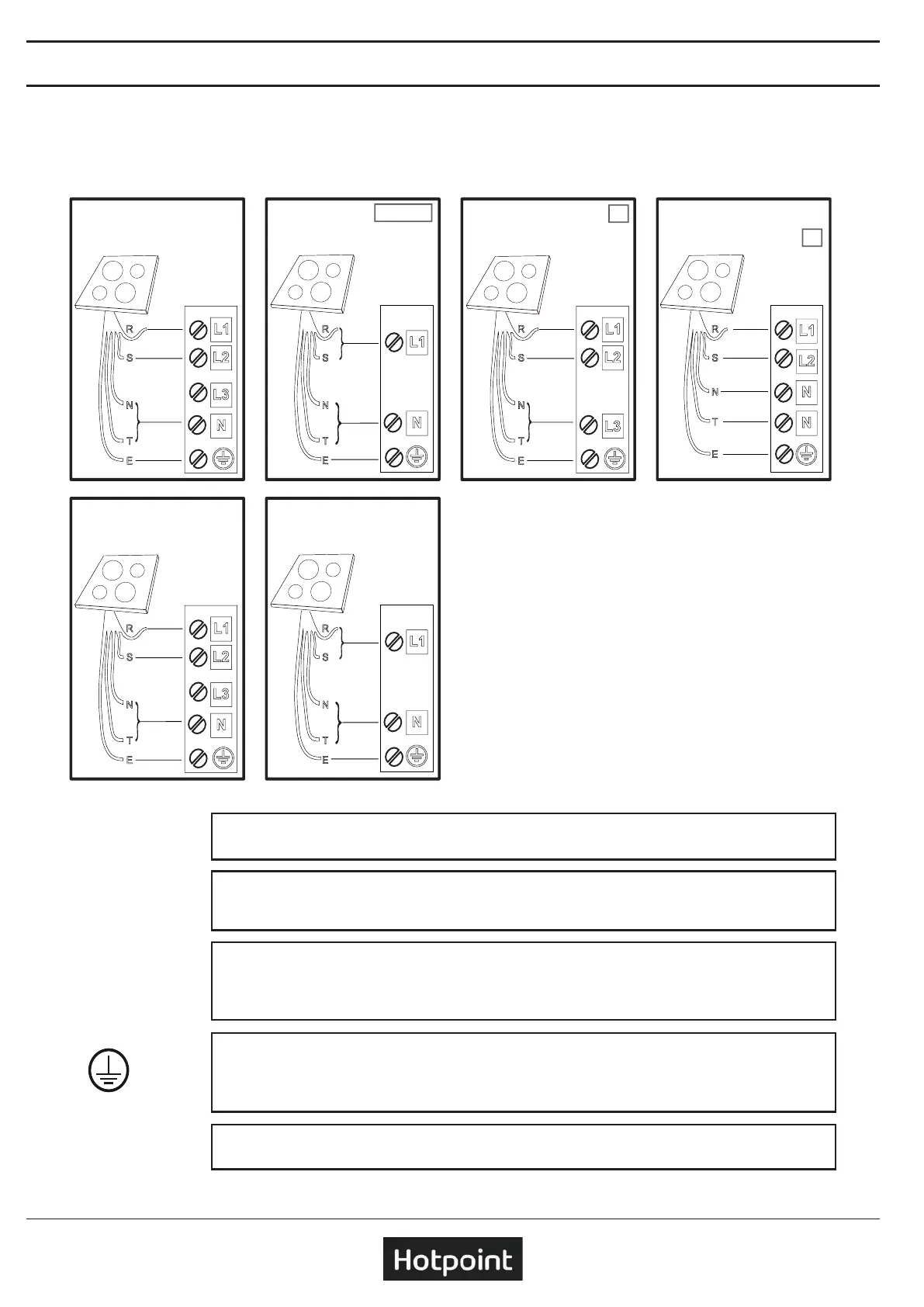 R
S
N
T
E
L1
L2
L3
N

R
S
N
T
E
L1
N

R
S
N
T
E
L1
L2
L3

R
S
N
T
E
L1
L2
N
N

R
S
N
T
E
L1
L2
L3
N

R
S
N
T
E
L1
N

Hotpoint