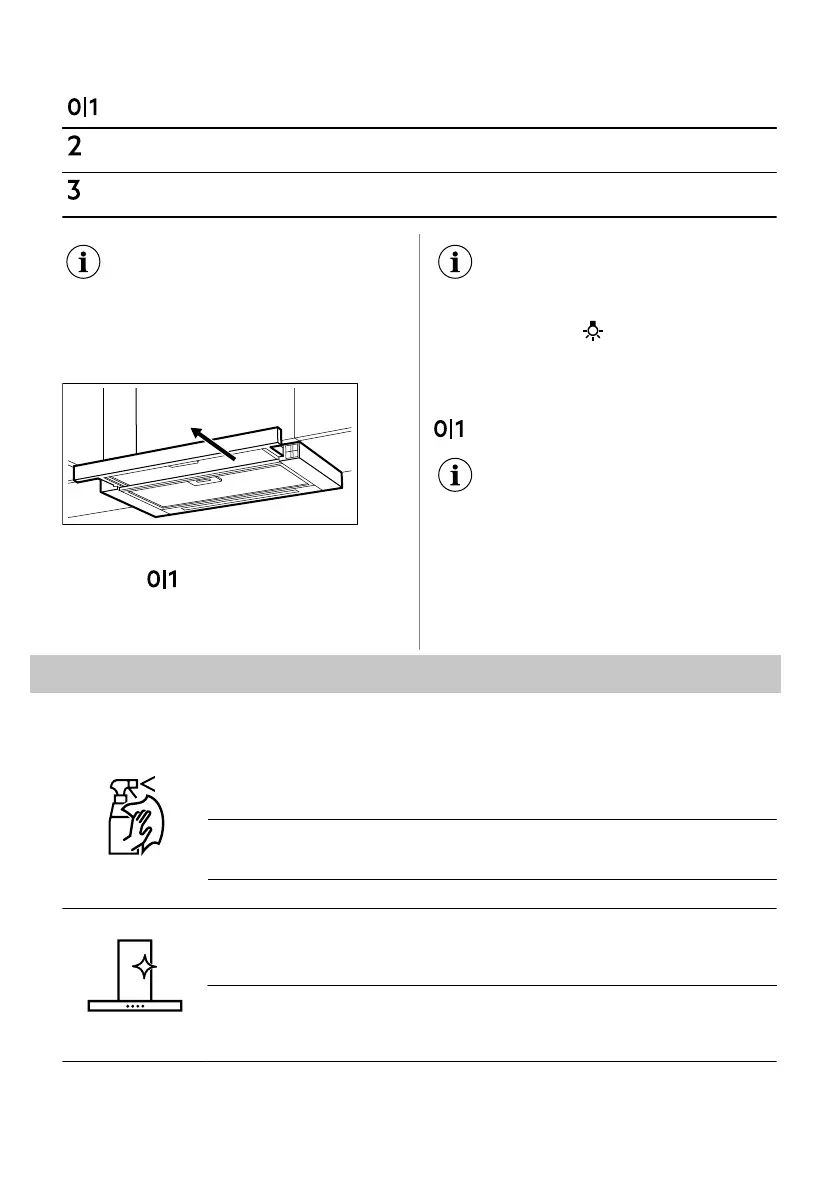 0|1

2

3

0|1

0|1