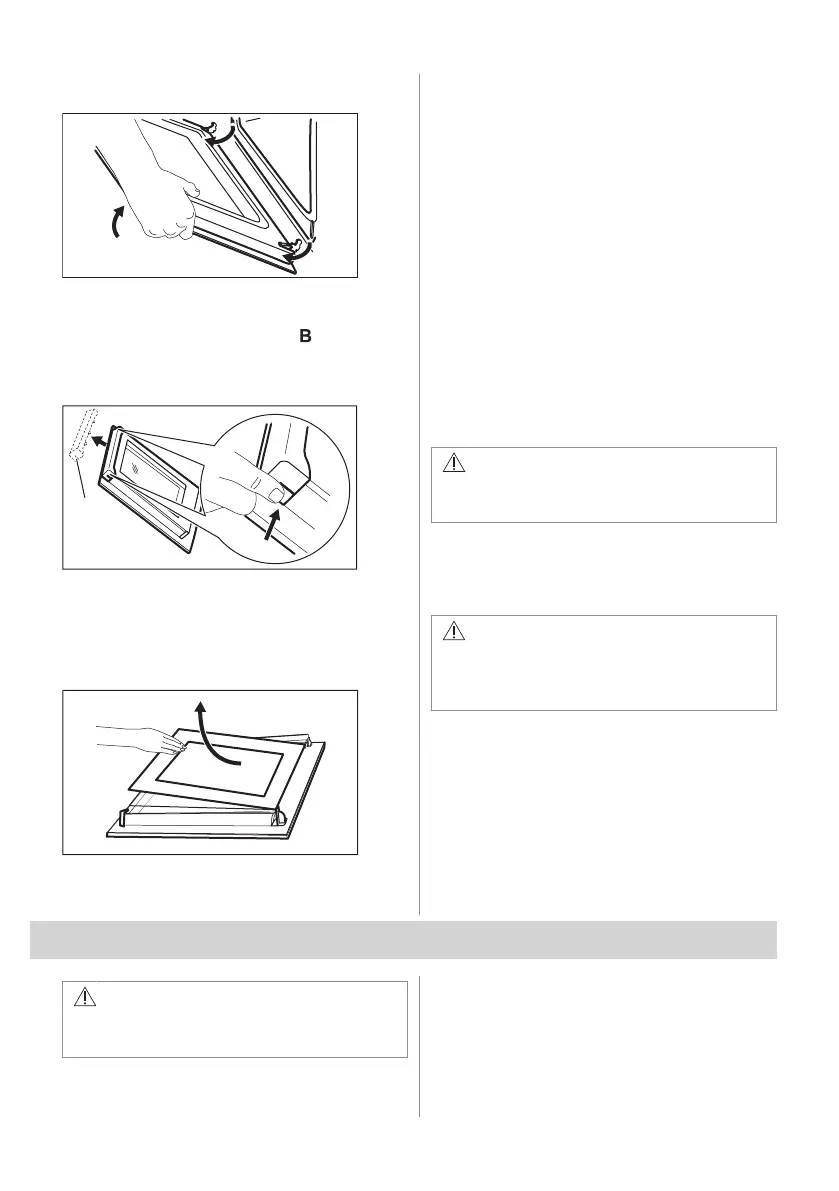 B