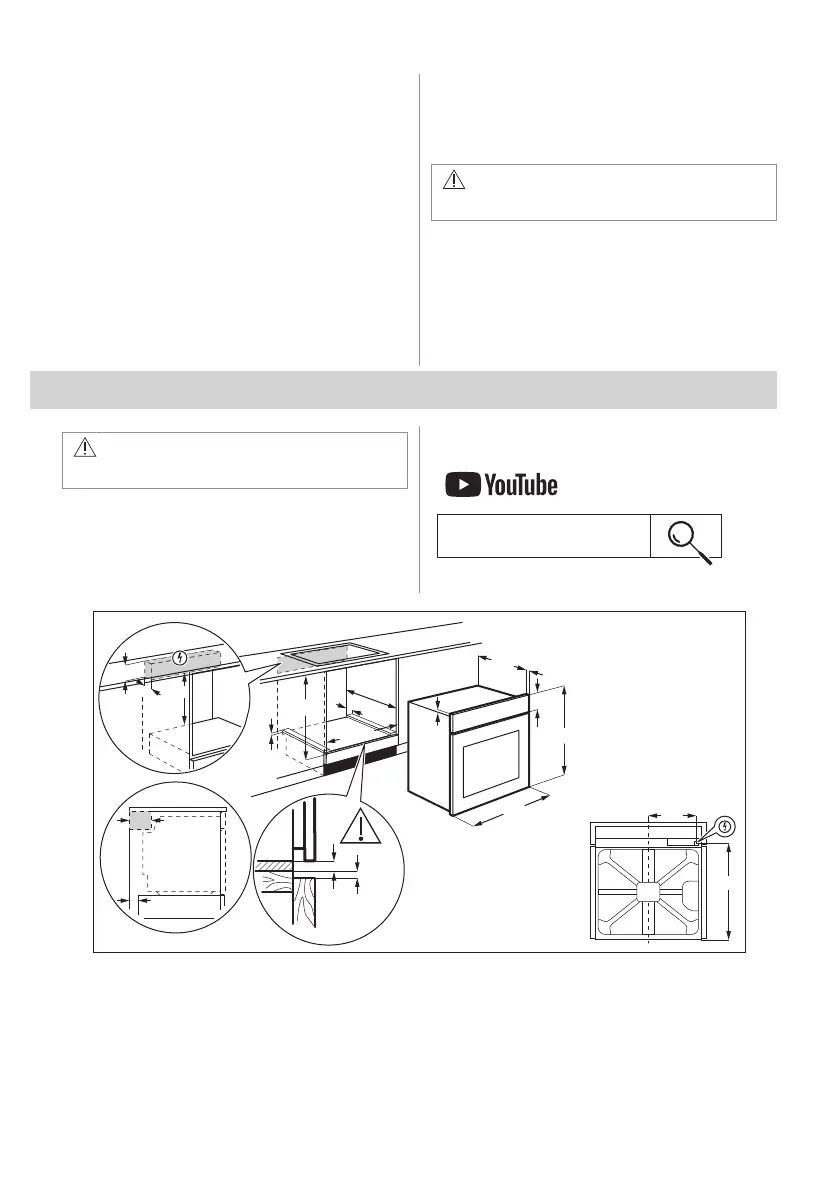 YouTube