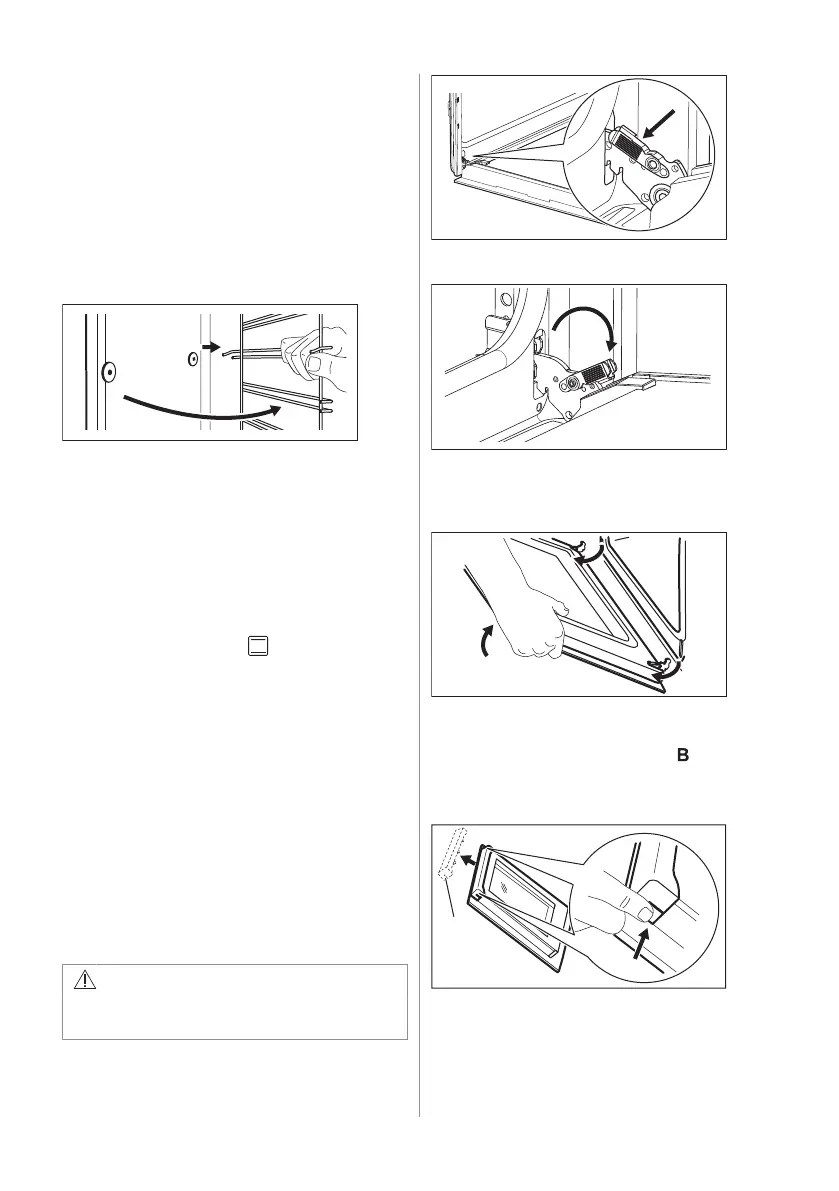 B